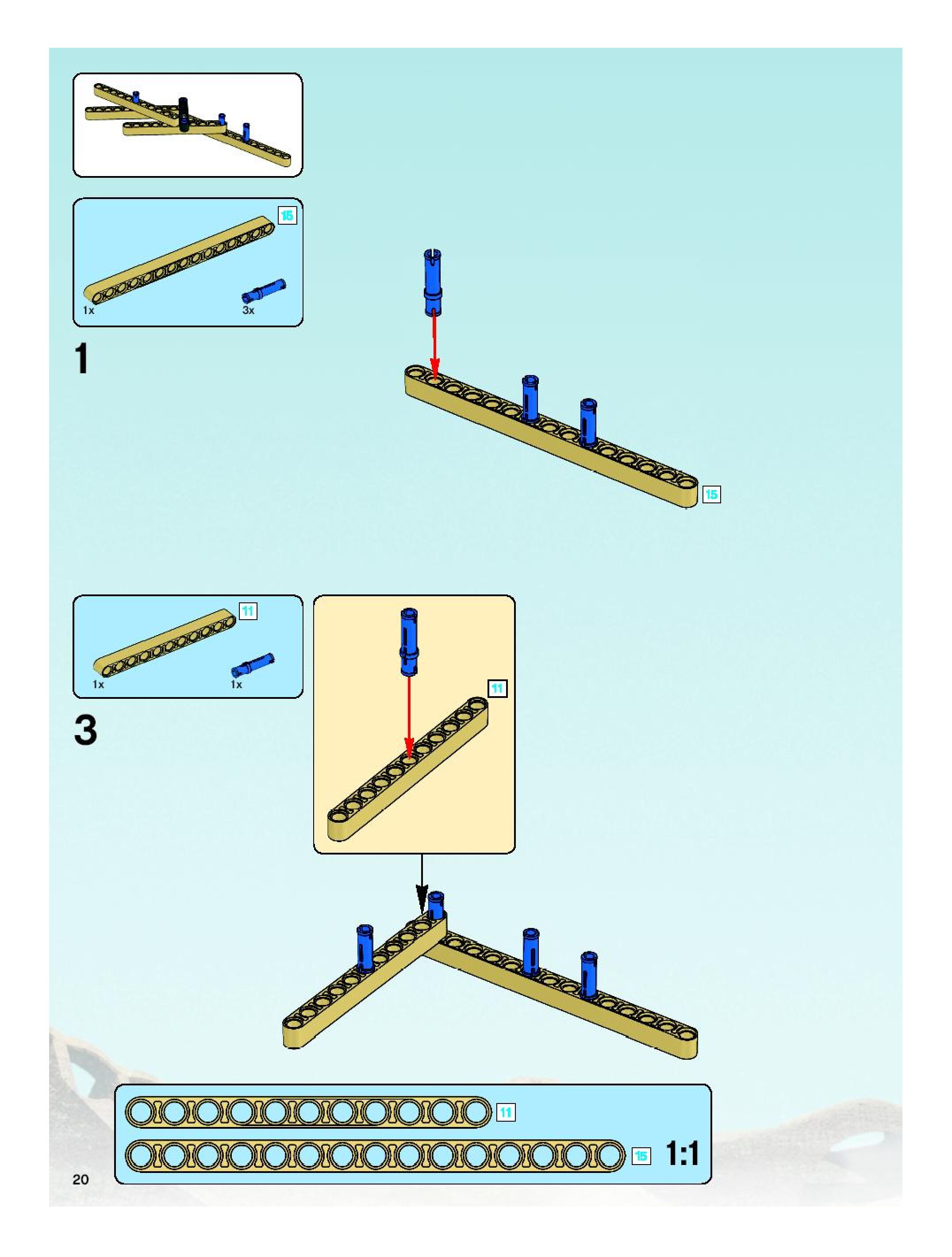 15

1x

3x

1

15

11

1x

1x

3

11

11

15

1:1

20