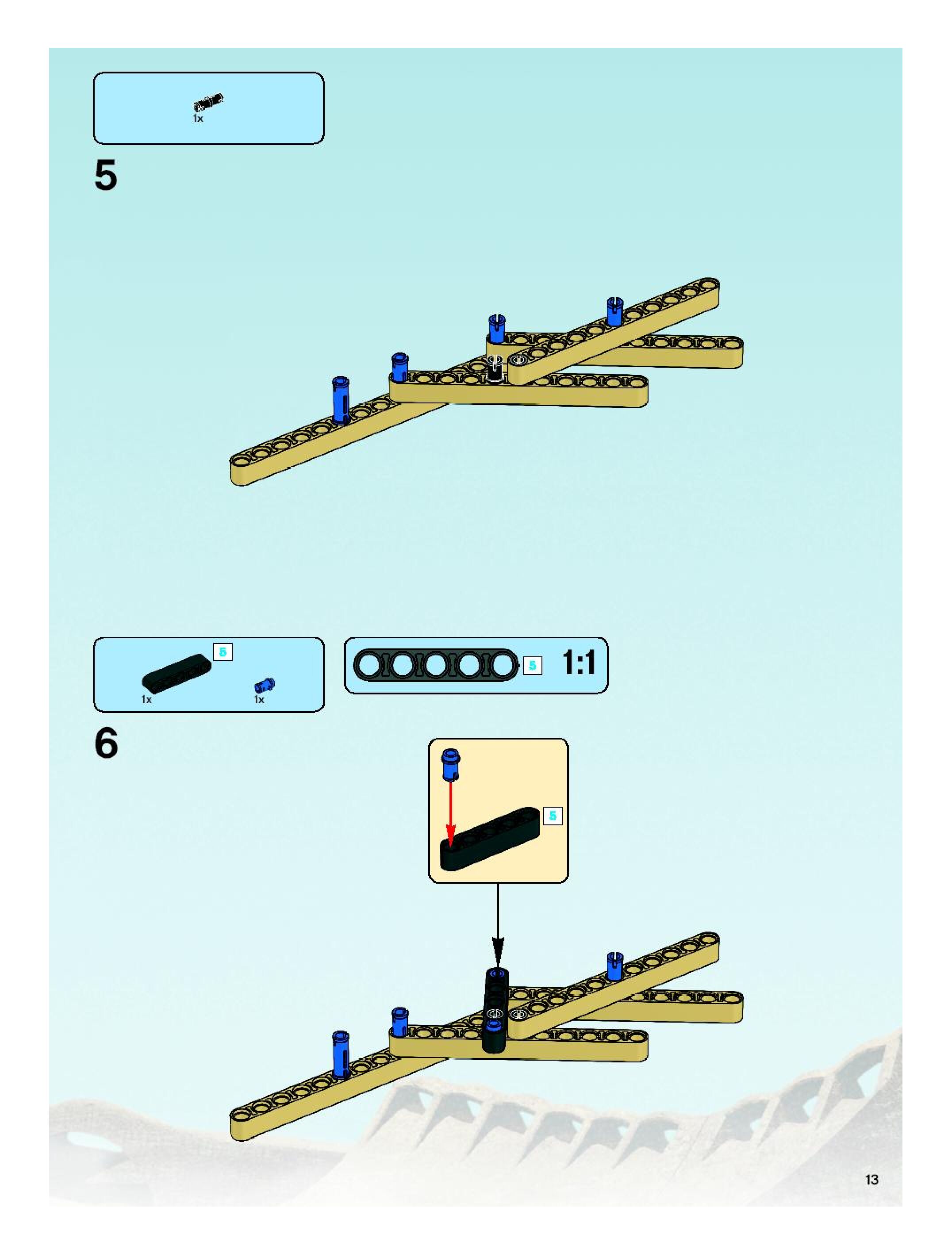 1x

5

5

1x

1x

5

1:1

6

5

13