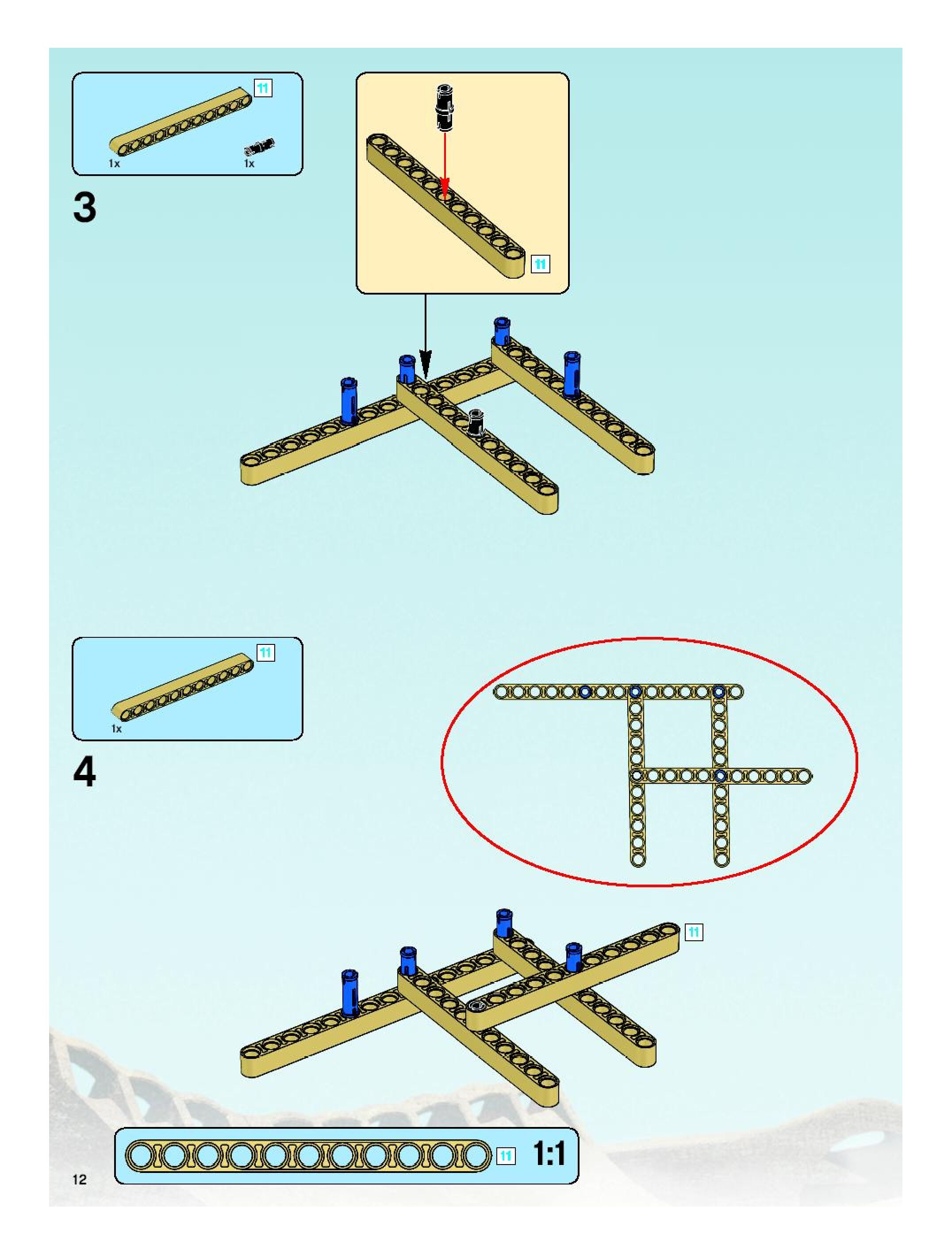 11

1x

1x

3

11

11

1x

4

11

11

1:1

12