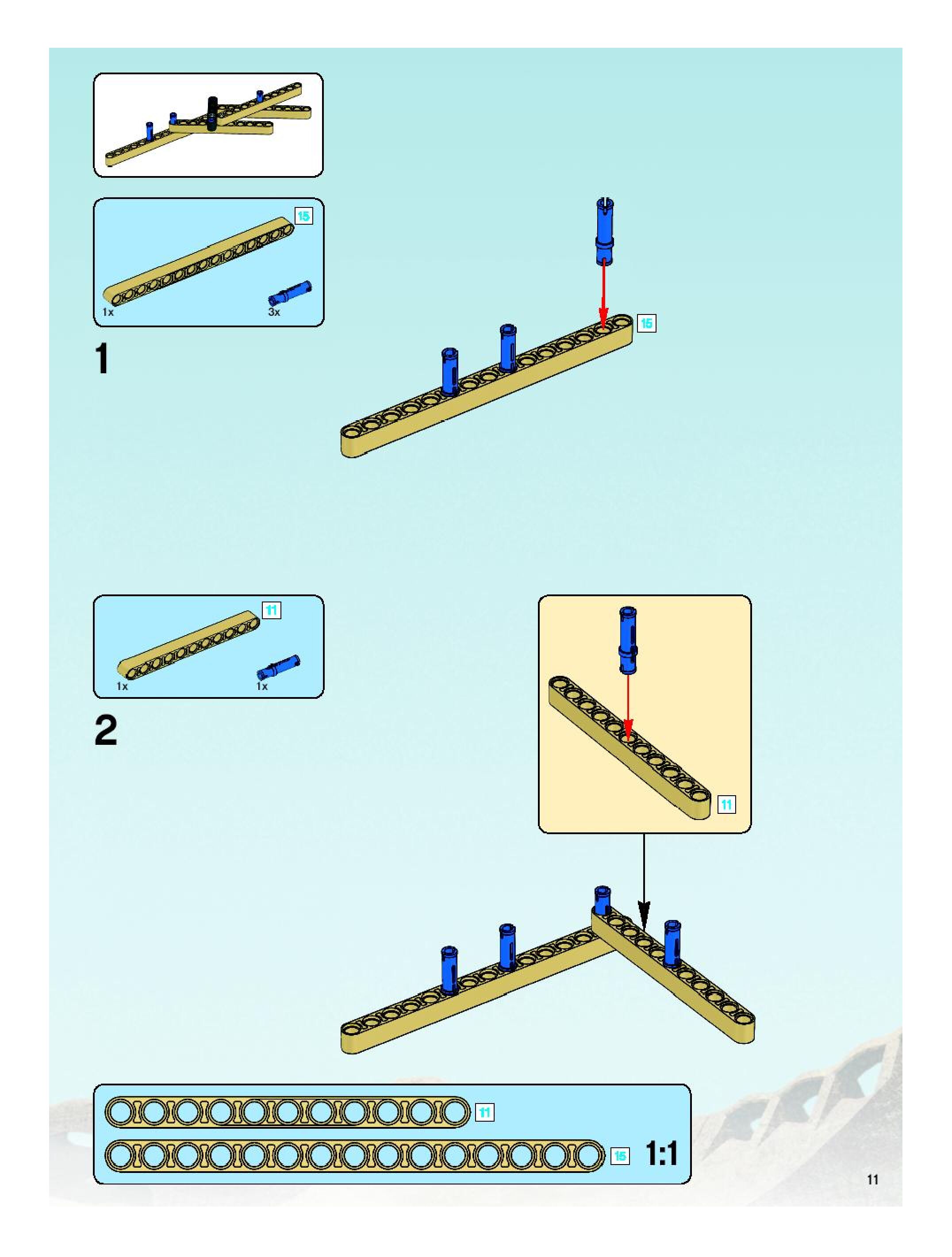 15

1x

3x

1

15

11

1x

1x

2

11

11

15

1:1

11