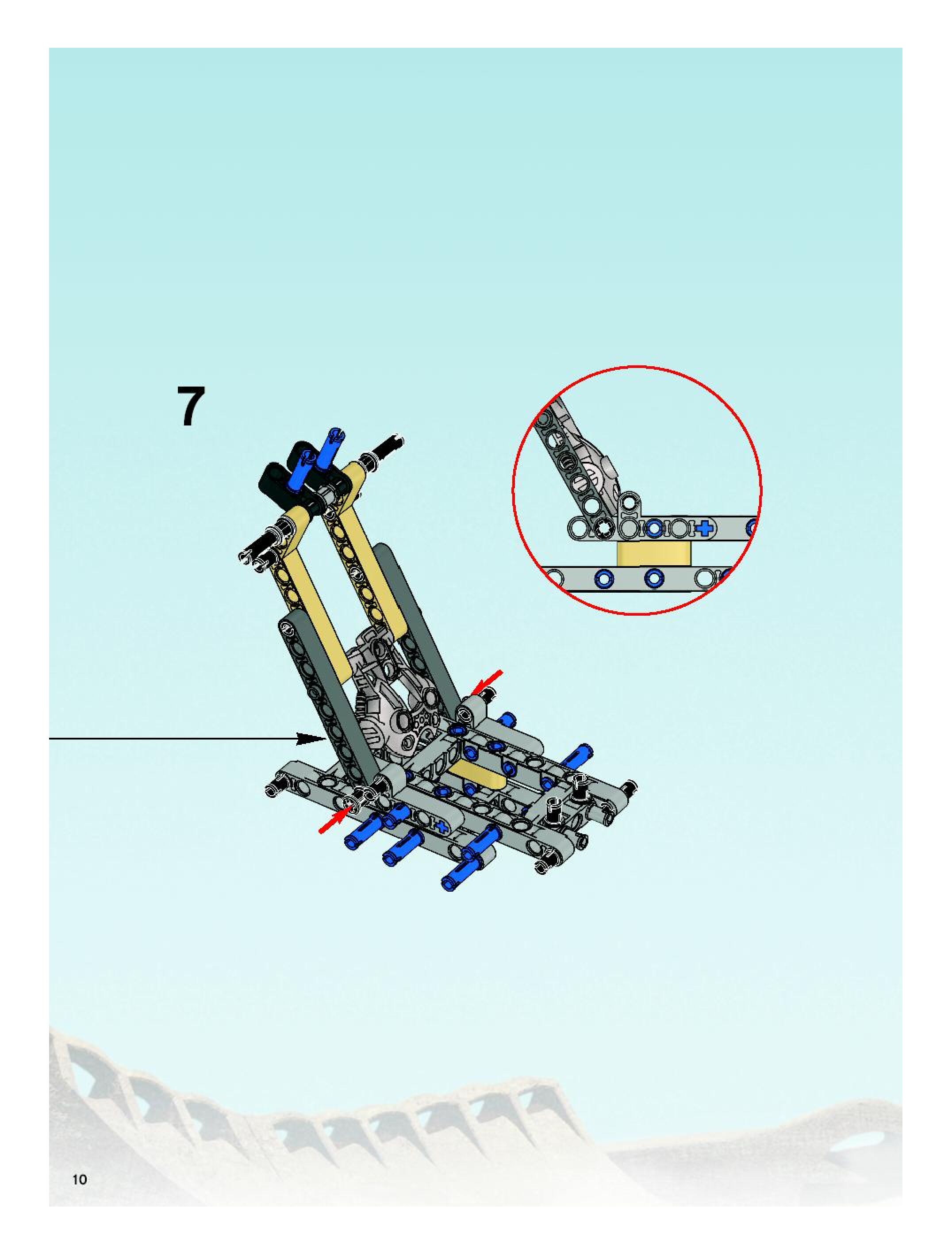 7

10