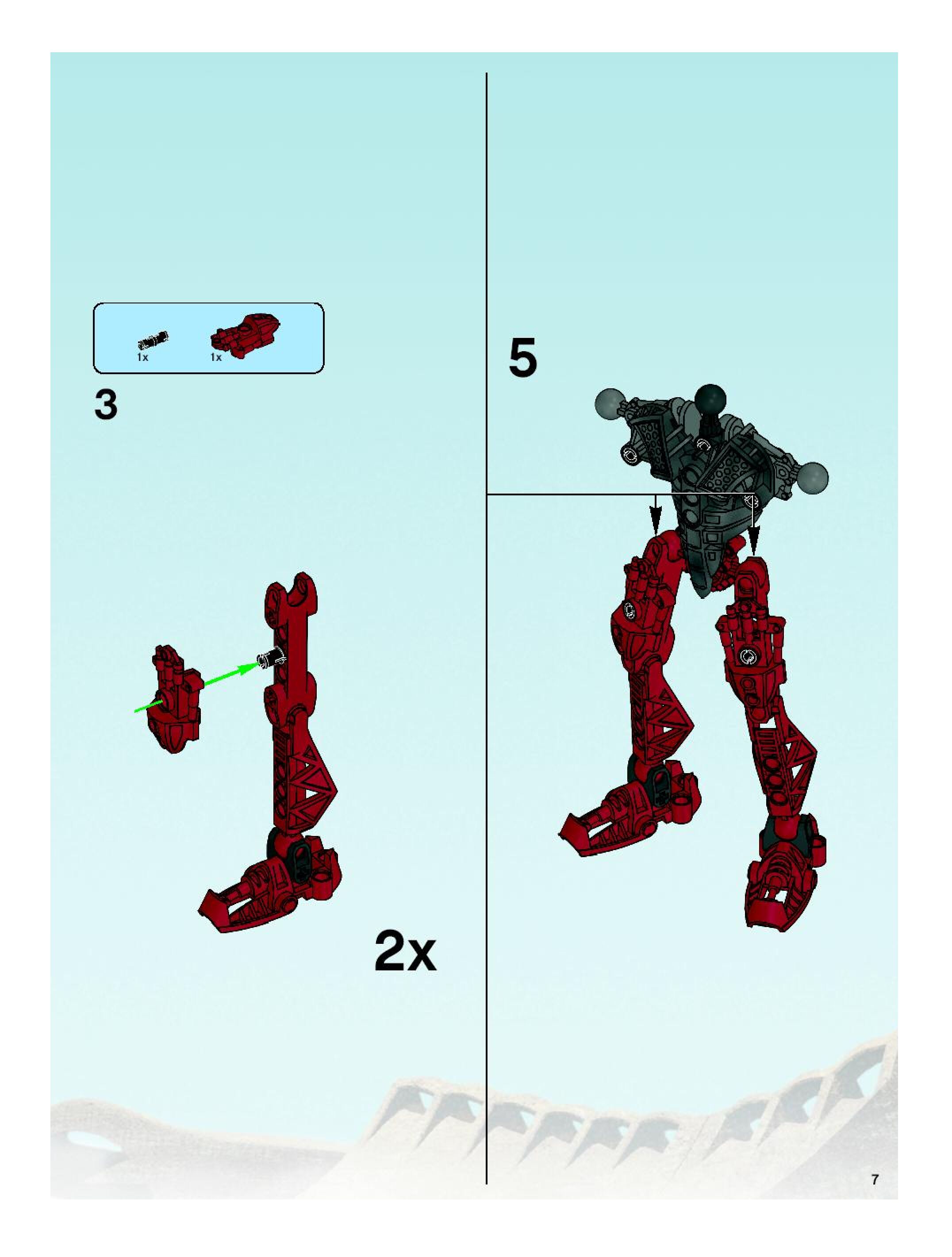 1x
1x

3

2x

5

7