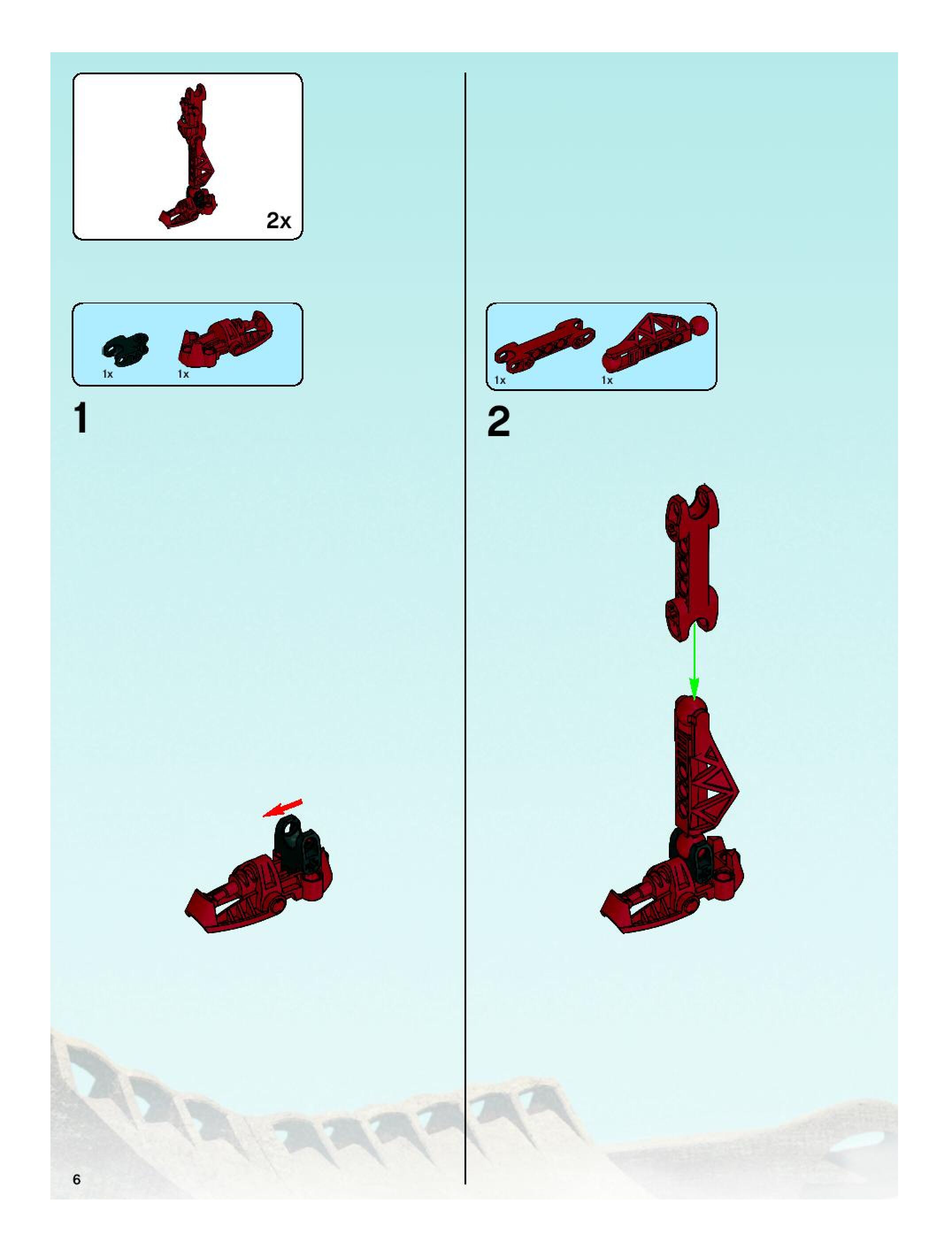 2x

1x 1x

1

1x 1x

2

6