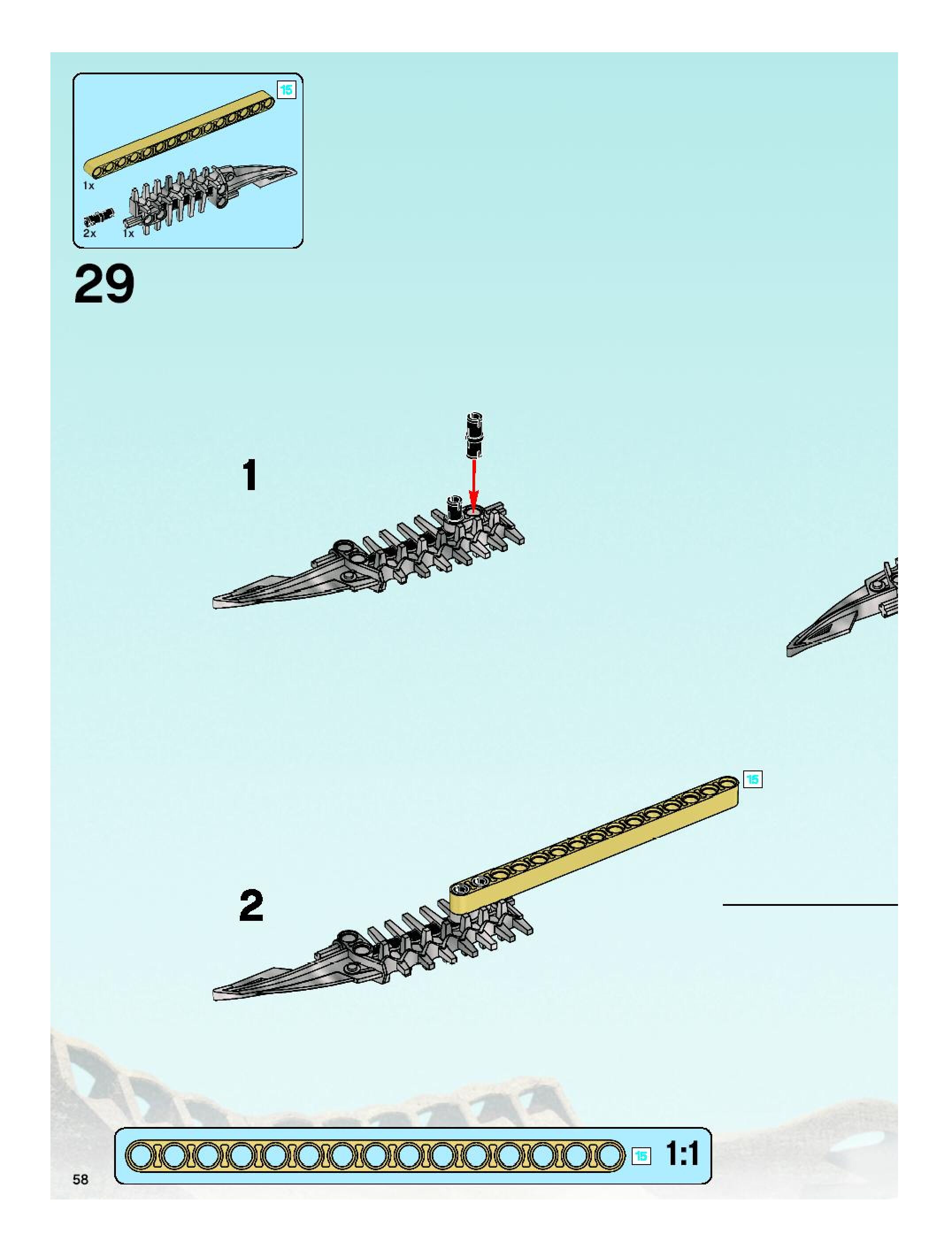 15

1x

2x

1x

29

1

15

2

15

1:1

58