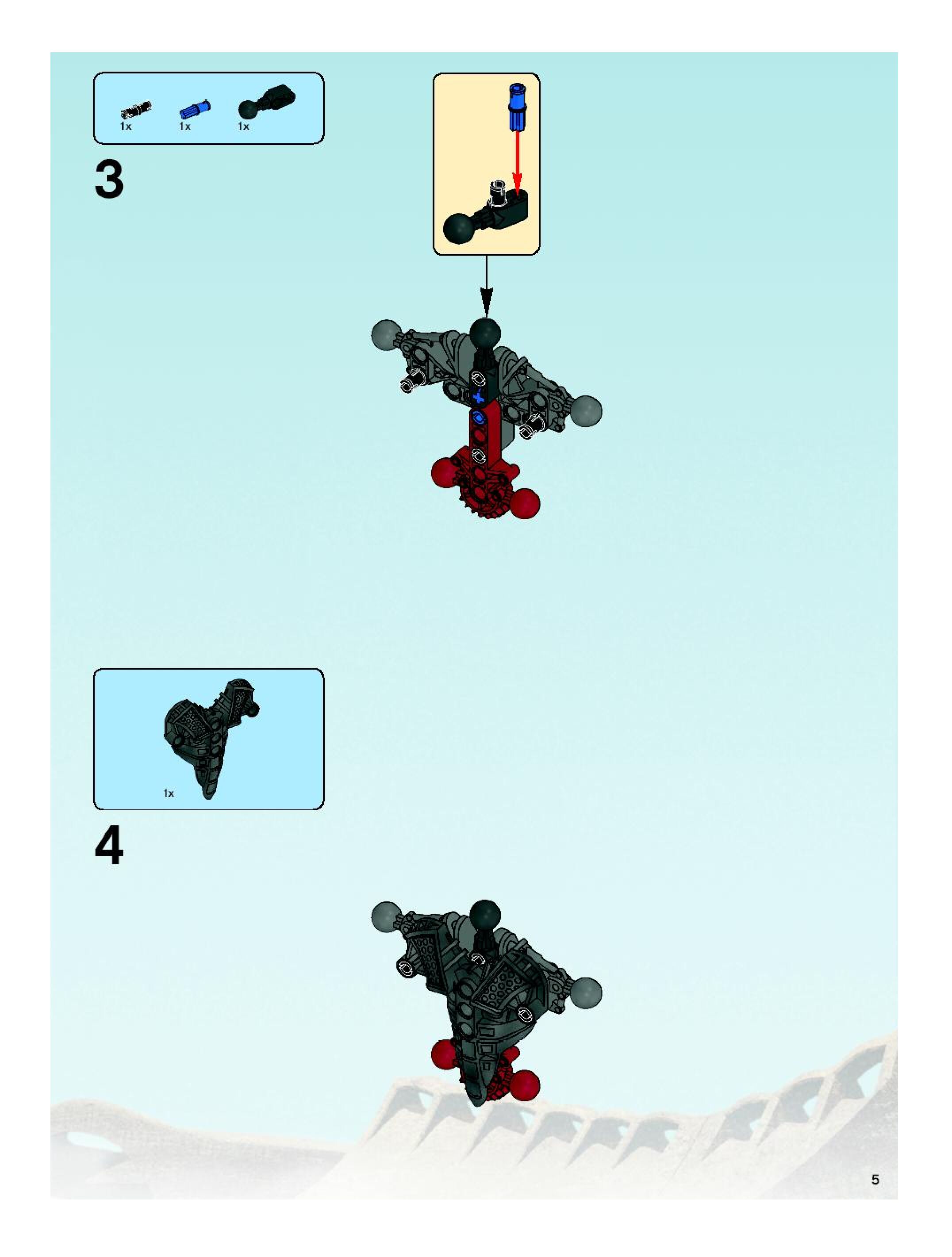 1x 1x 1x

3

1x

4

5