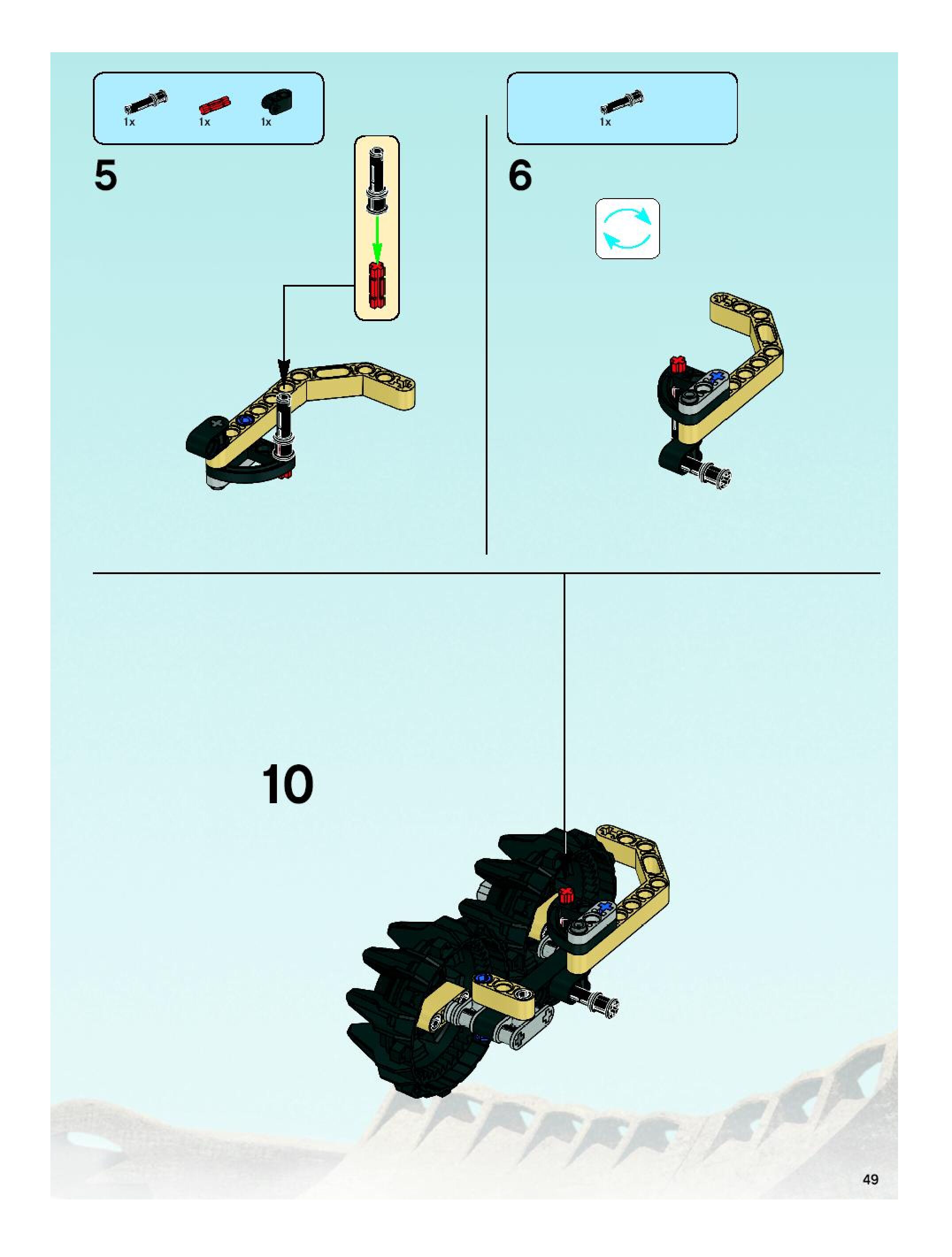 1x 1x 1x

5

1x

6

10

49