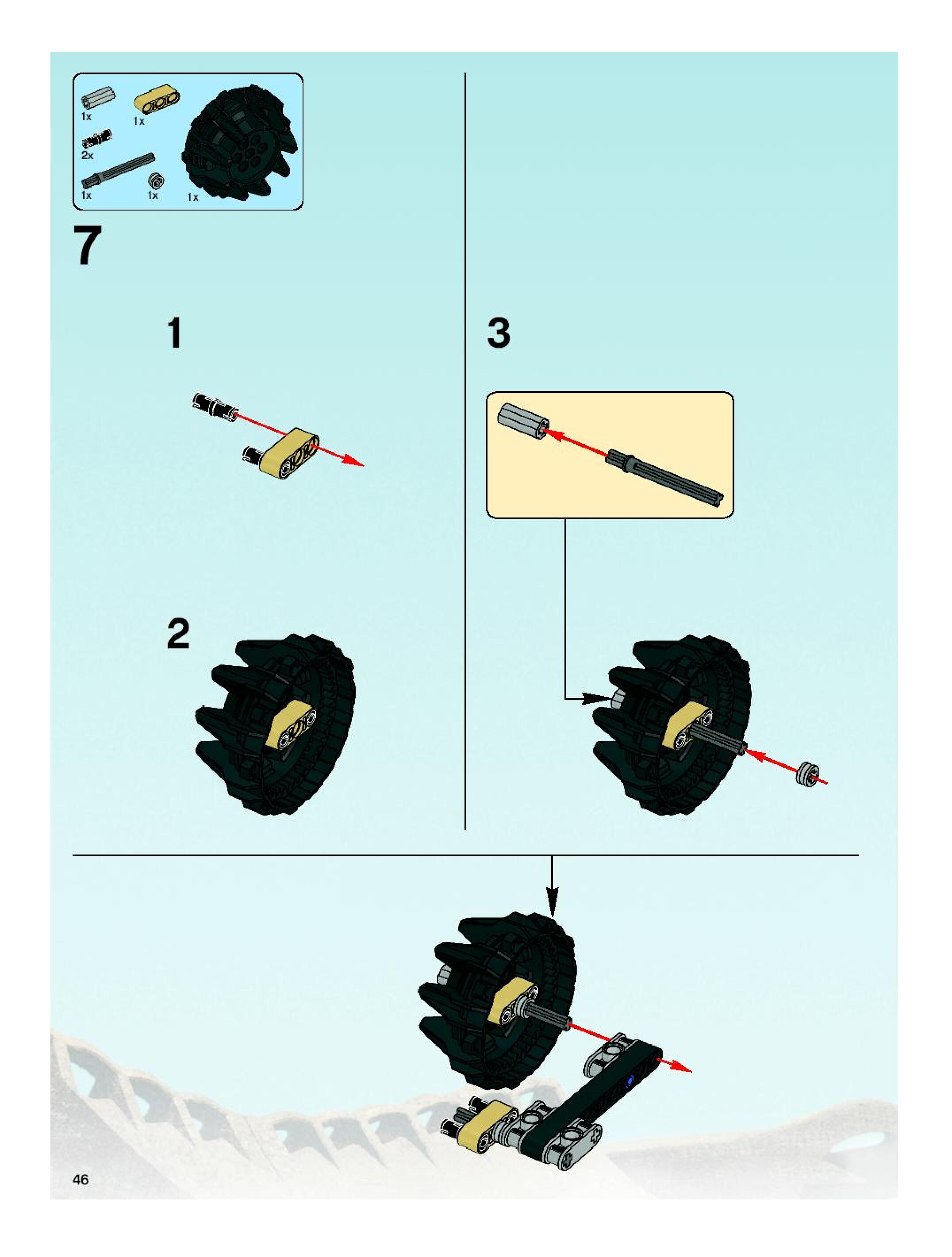 1x
1x
2x
1x
1x
1x

7

1

2

3

46