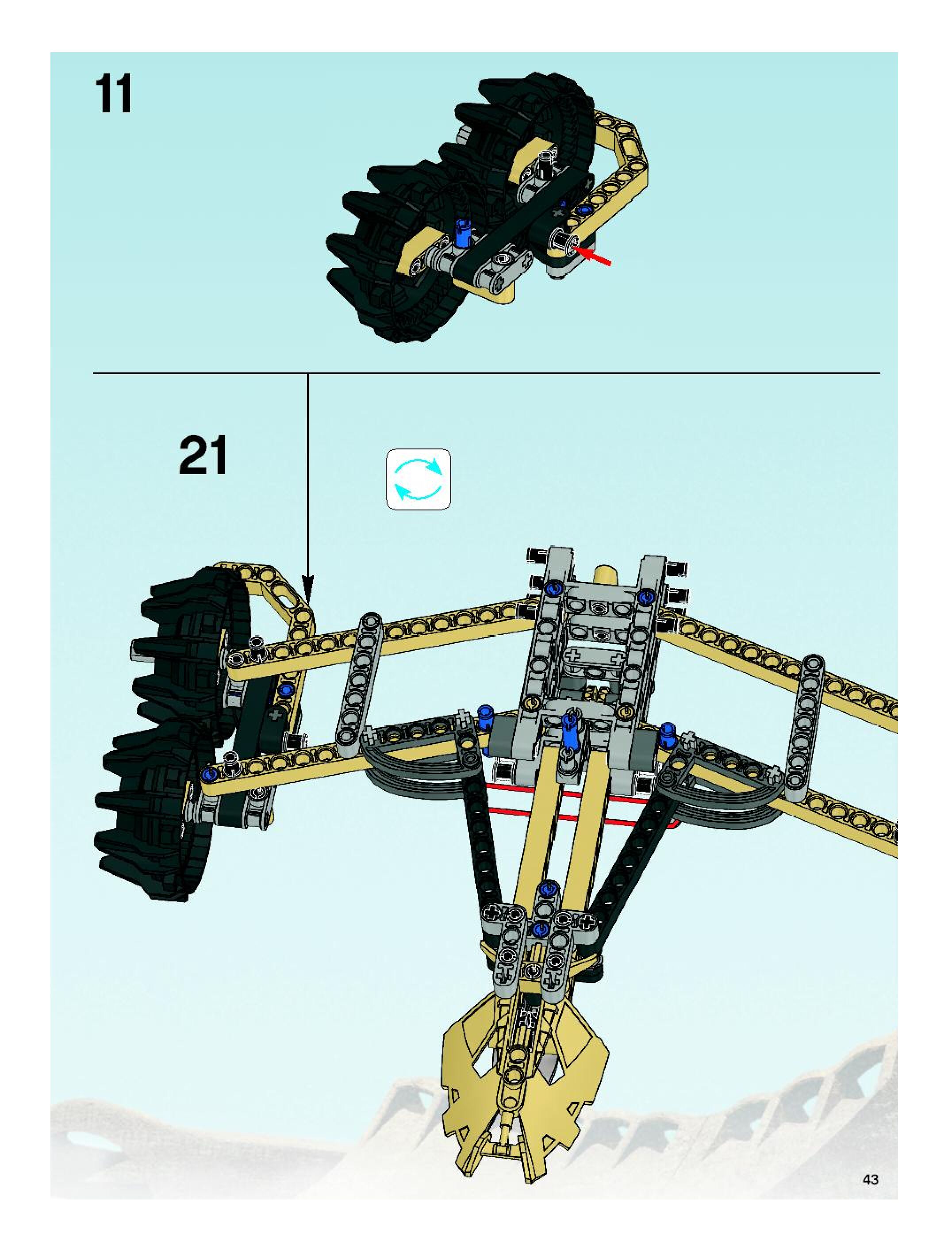 11

21

43