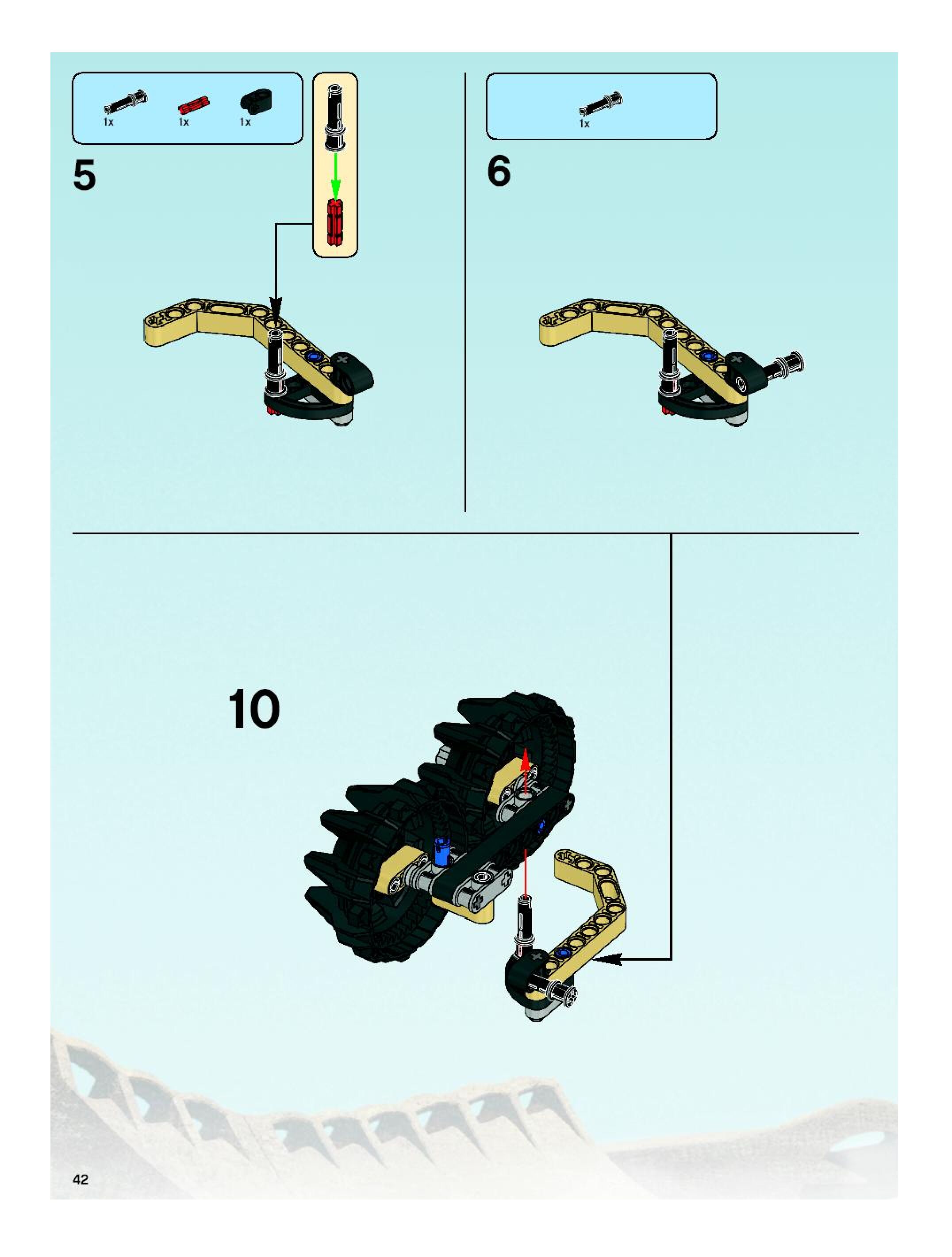 1x 1x 1x

5

1x

6

10

42