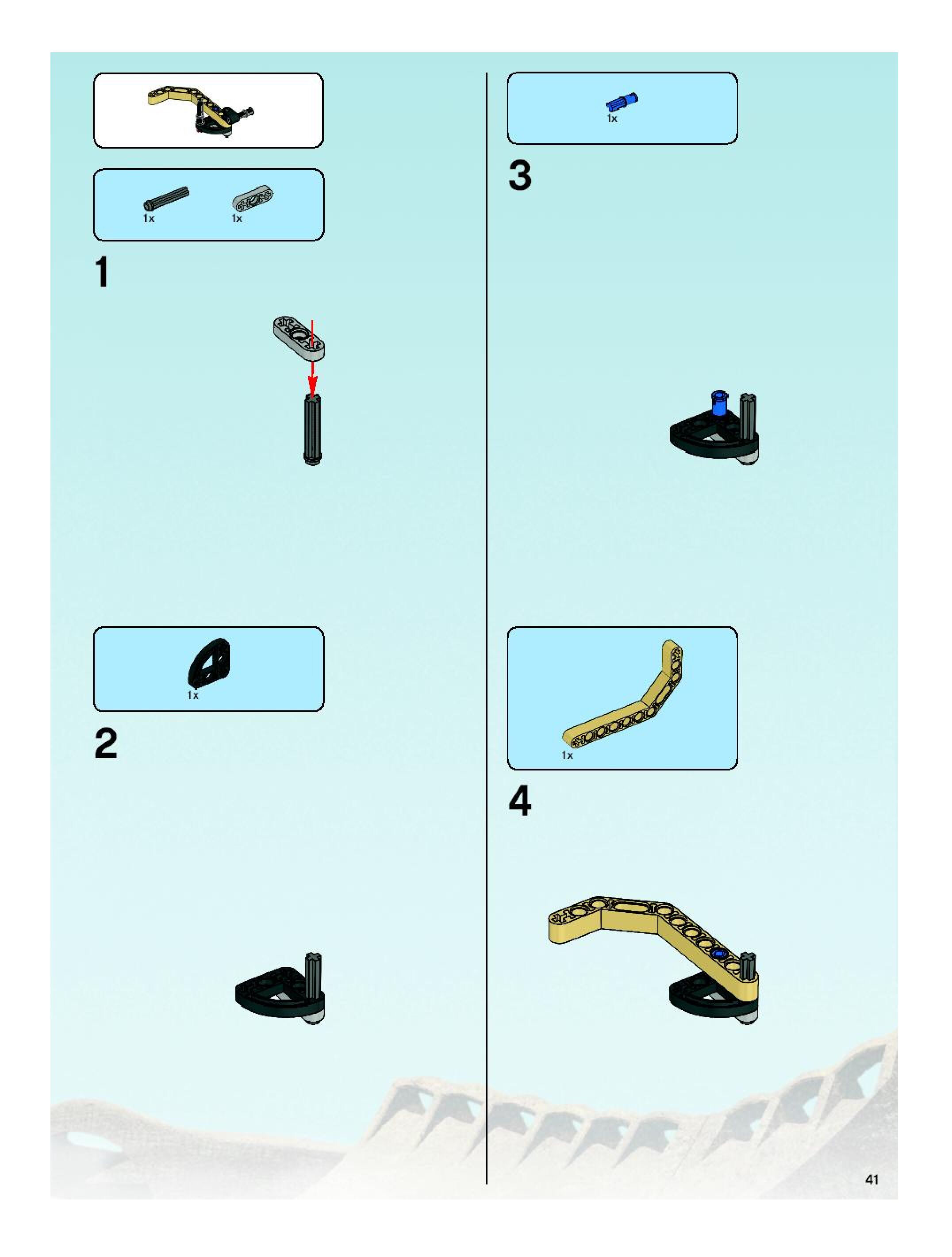 1x 1x

1

1x

2

1x

3

1x

4

41