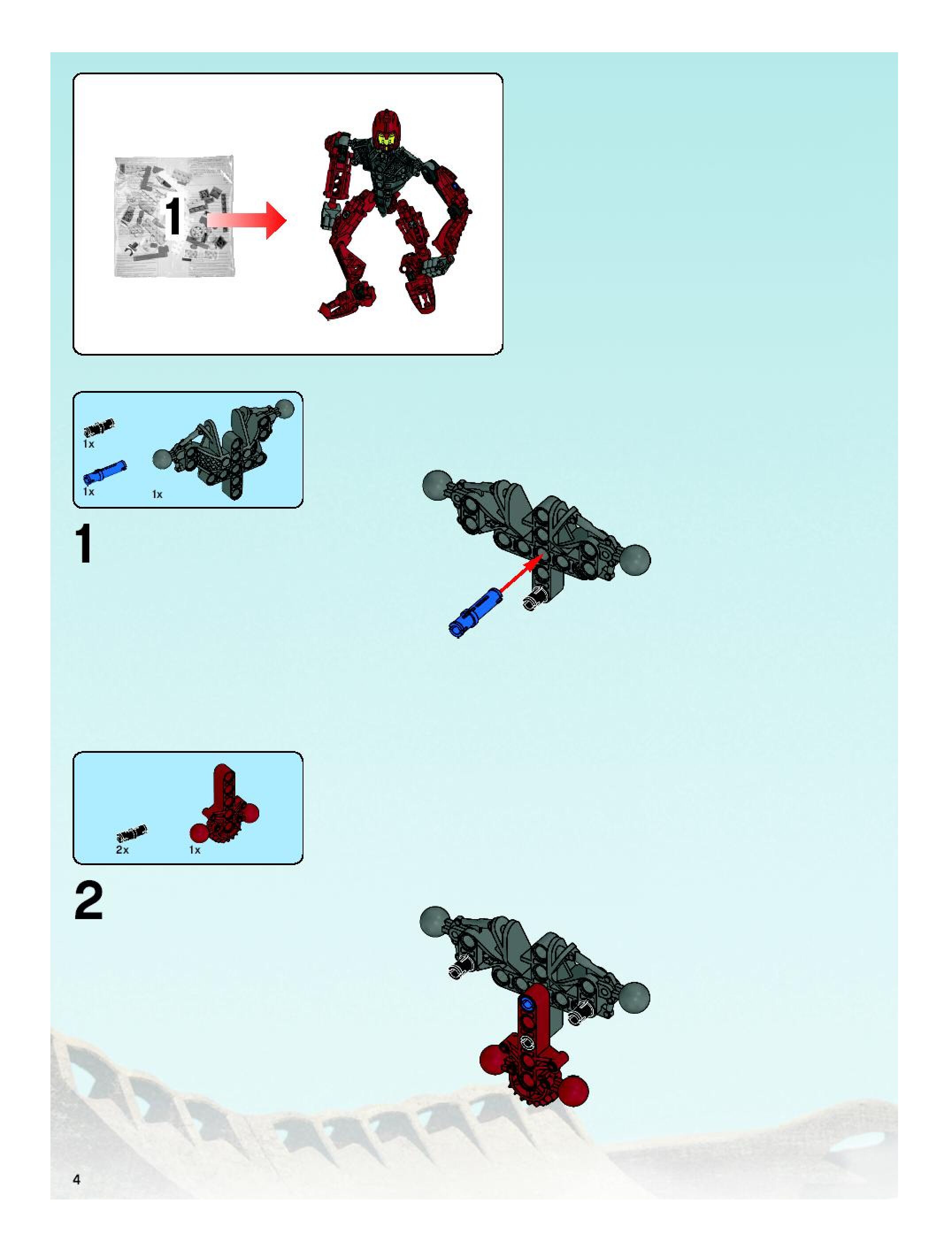 1

1x

1x

1x

1

2x

1x

2

4