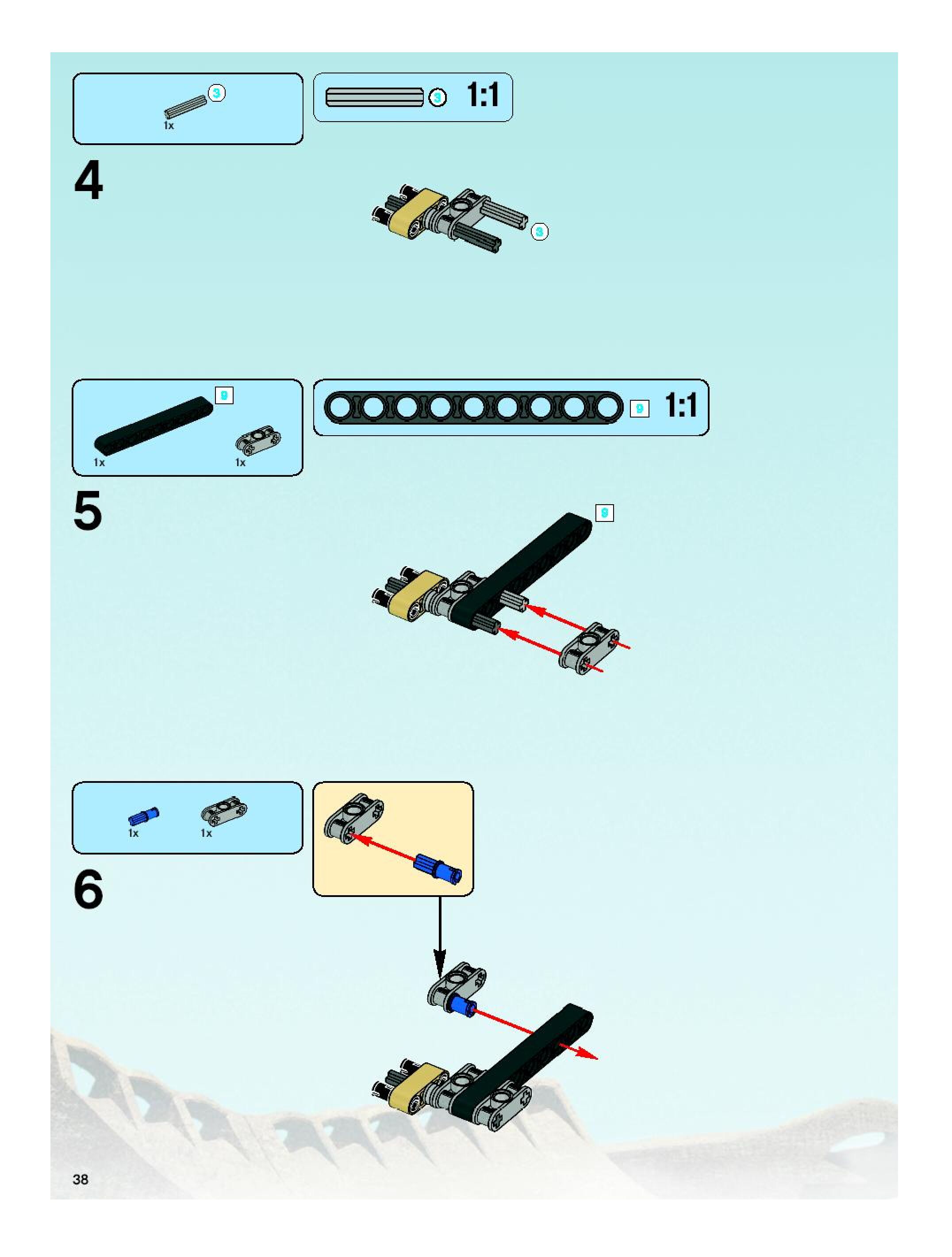 3
1x

3 1:1

4

3

9
1x
1x

9 1:1

5

9

1x
1x

6

38