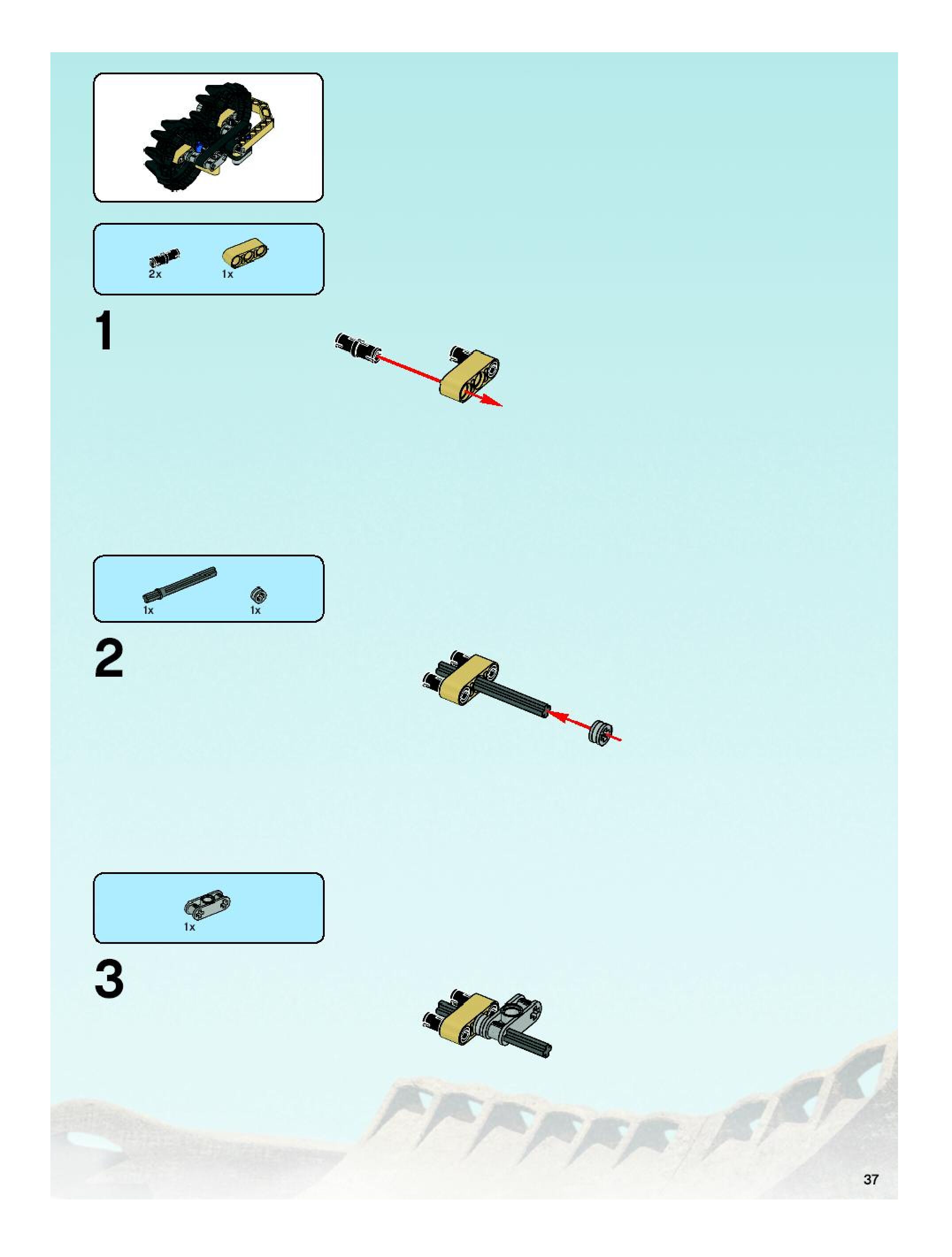 2x
1x

1

1x
1x

2

1x

3

37