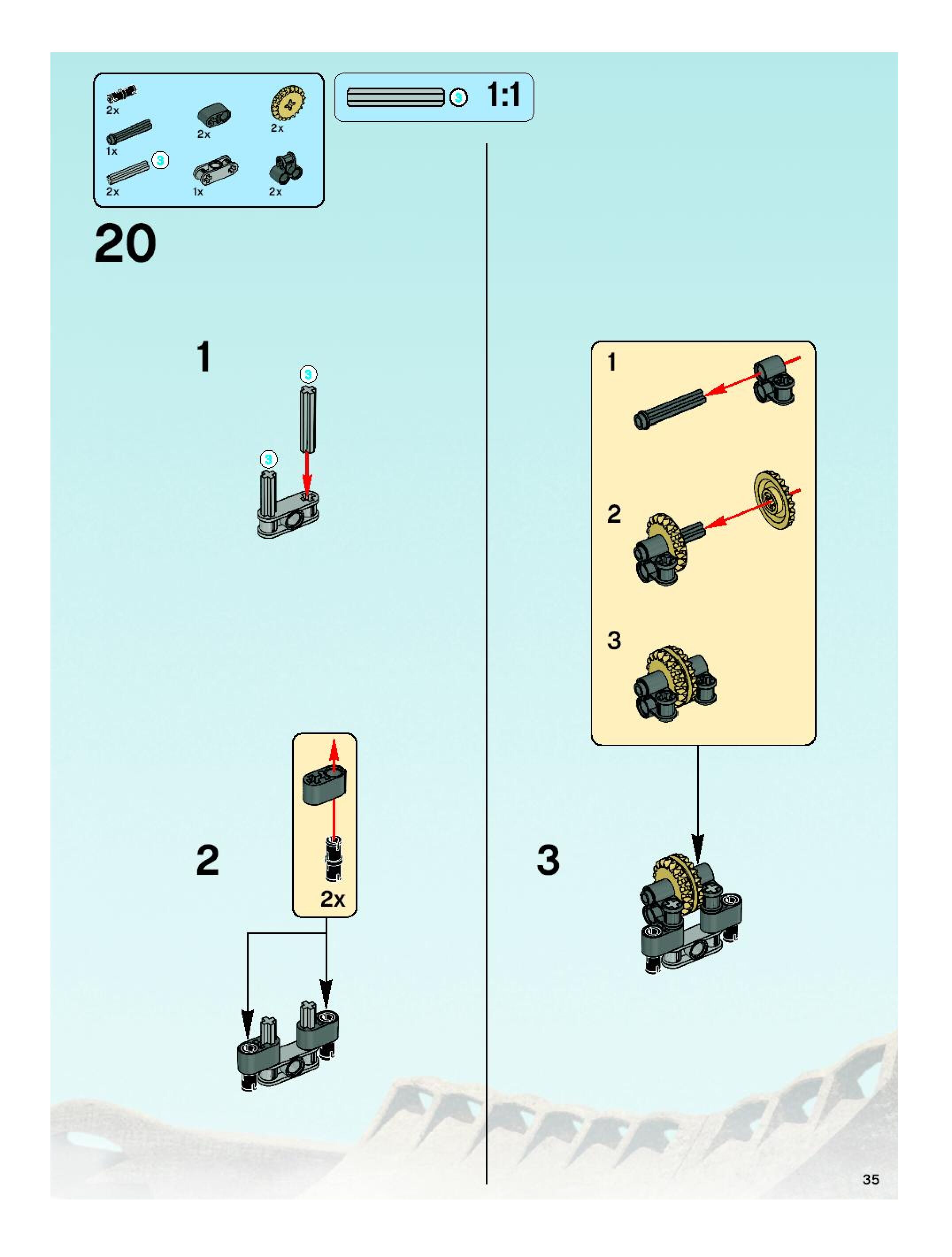 2x
2x
2x
1x
3
2x
1x
2x

3
1:1

20

1
3
3

2
2x

1

2

3

3

35