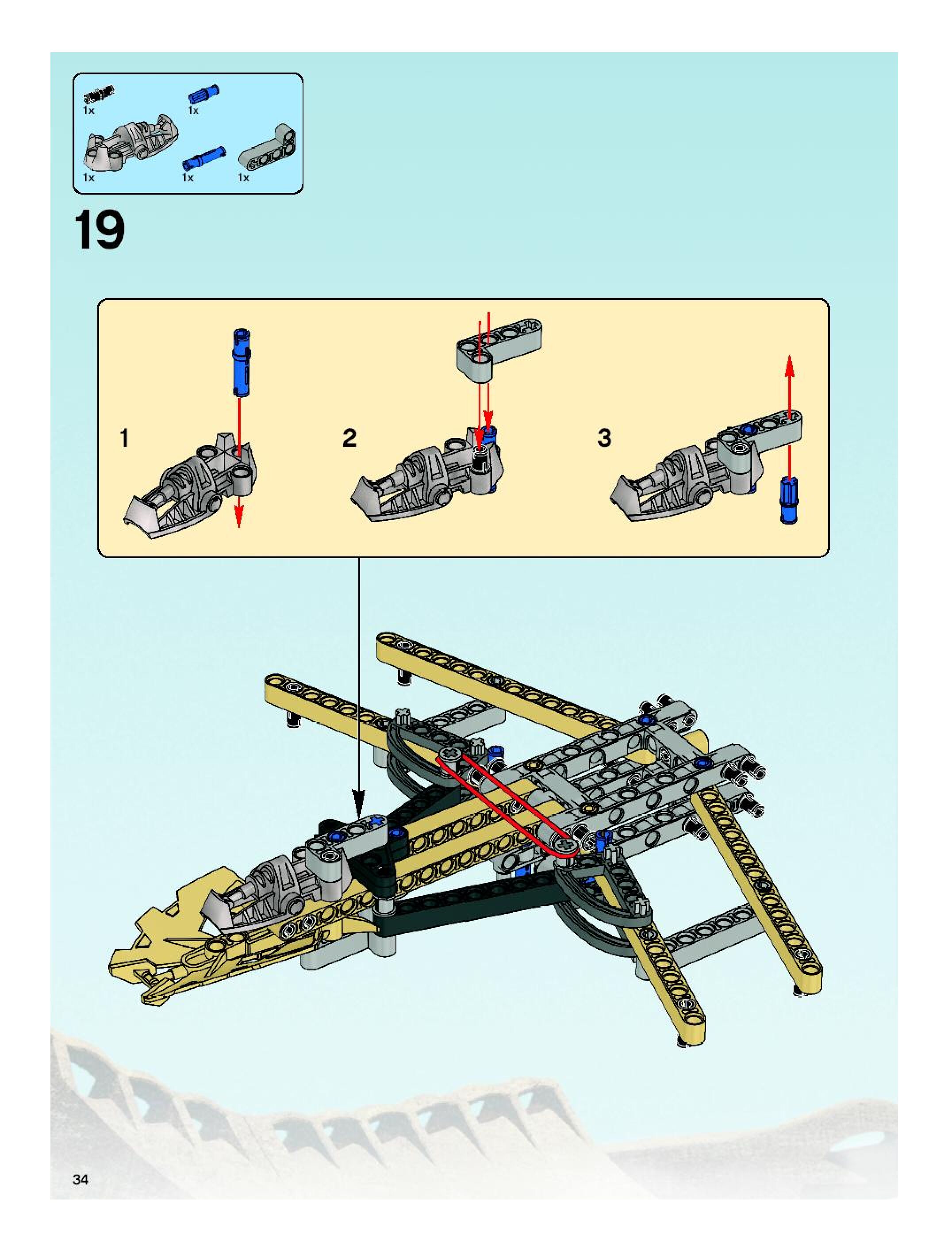 1x
1x
1x
1x
1x

19

1
2
3

34