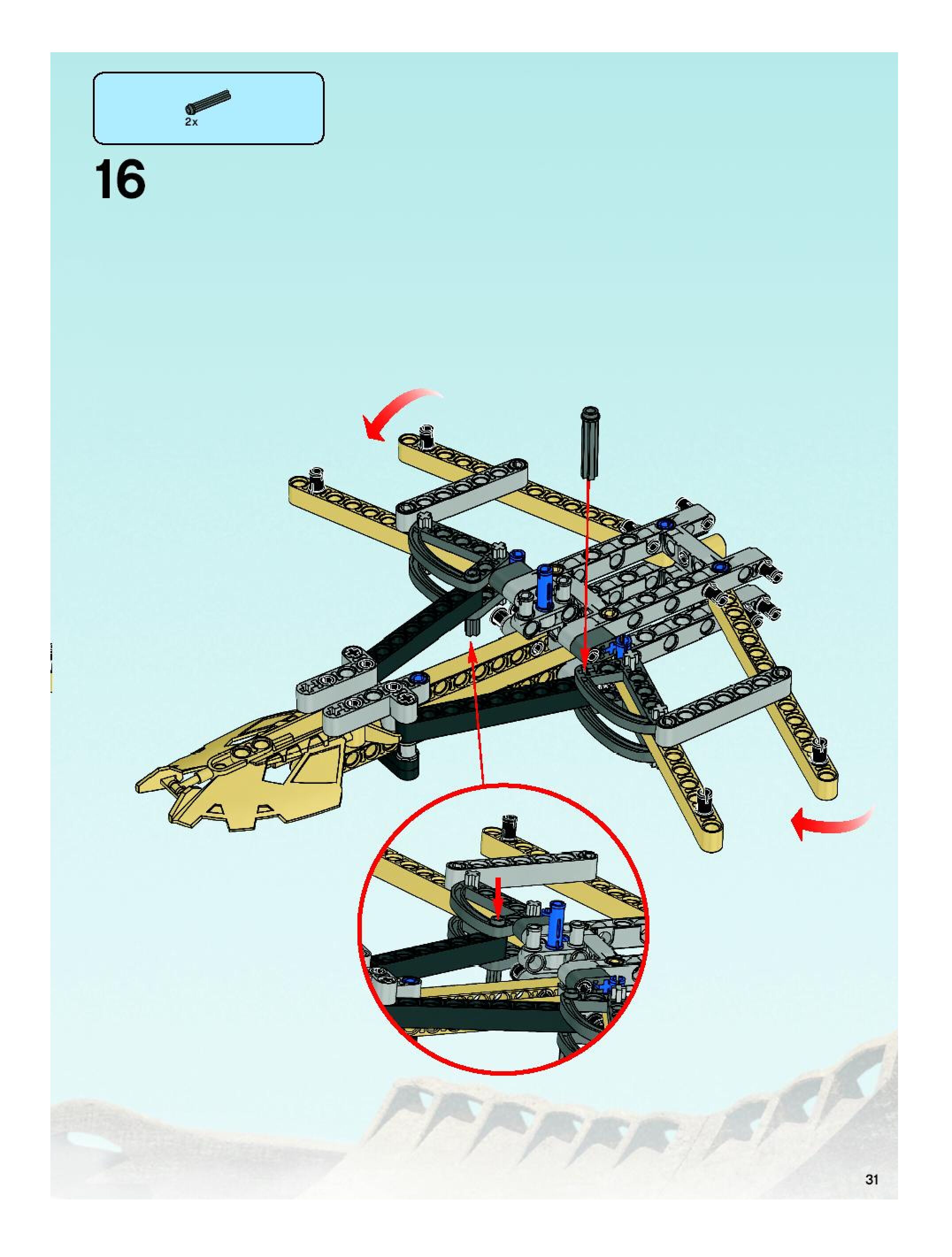 2x

16

31