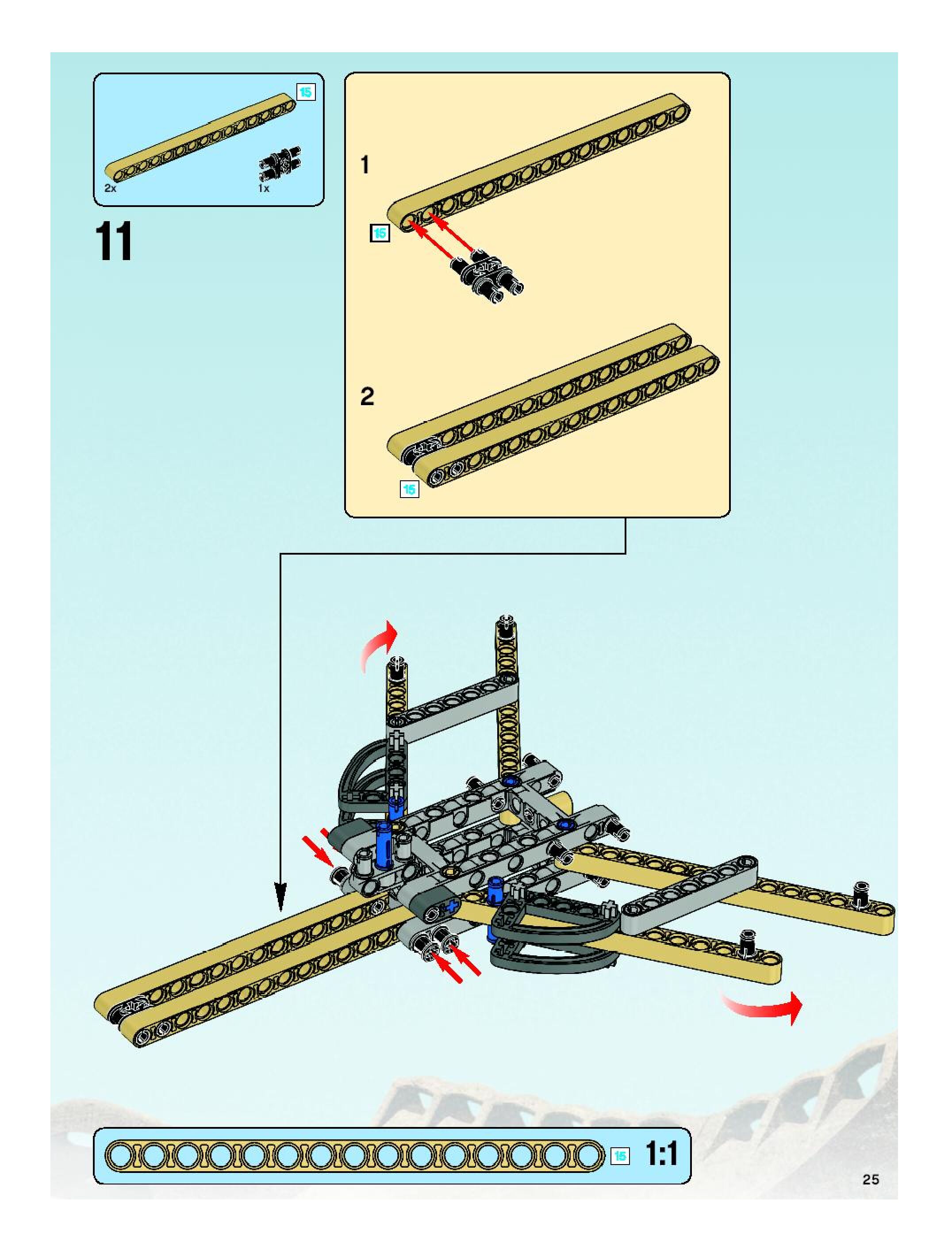 15

2x

1x

11

1

15

2

15

15

1:1

25