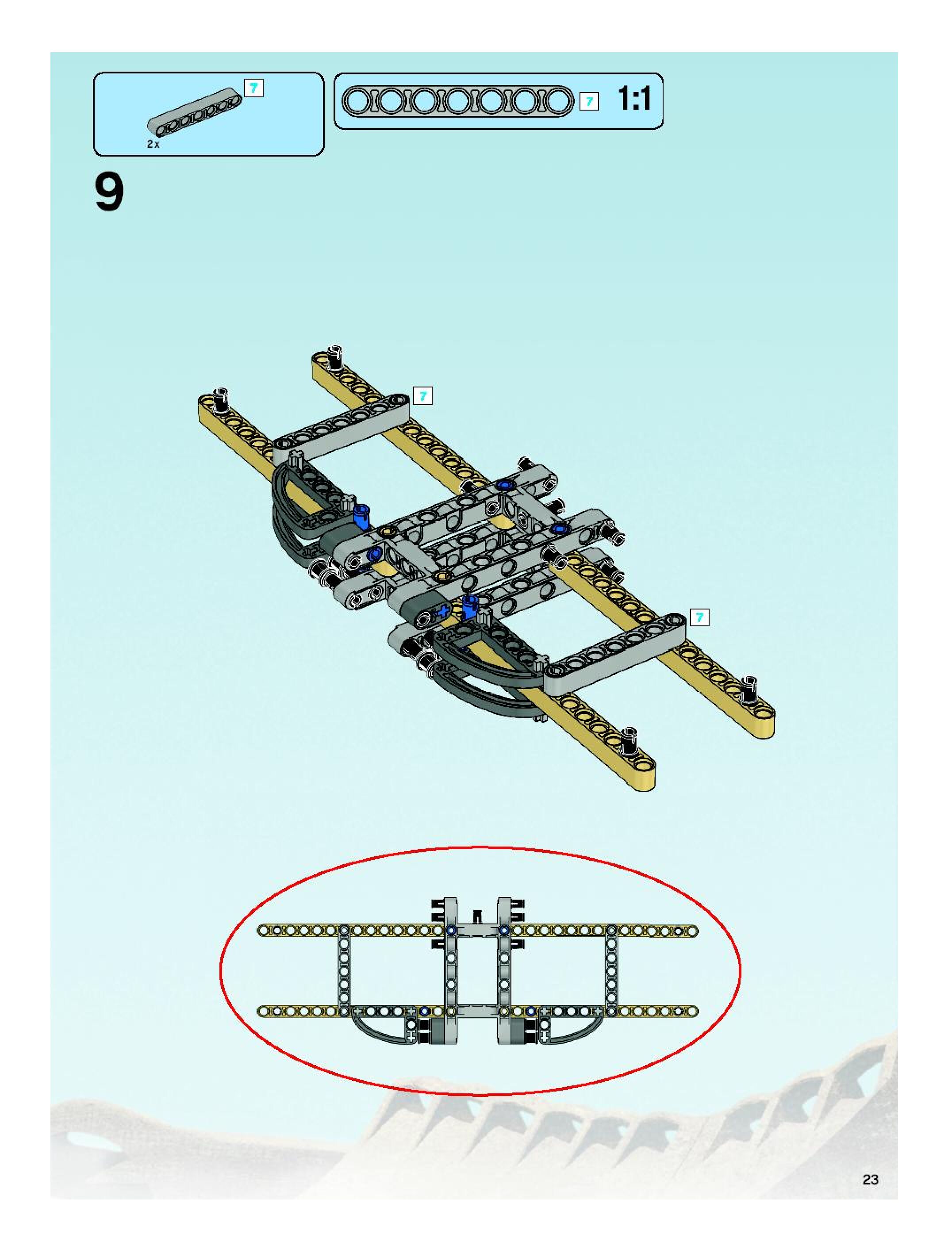 7
2x
7
1:1
9
7
7
23