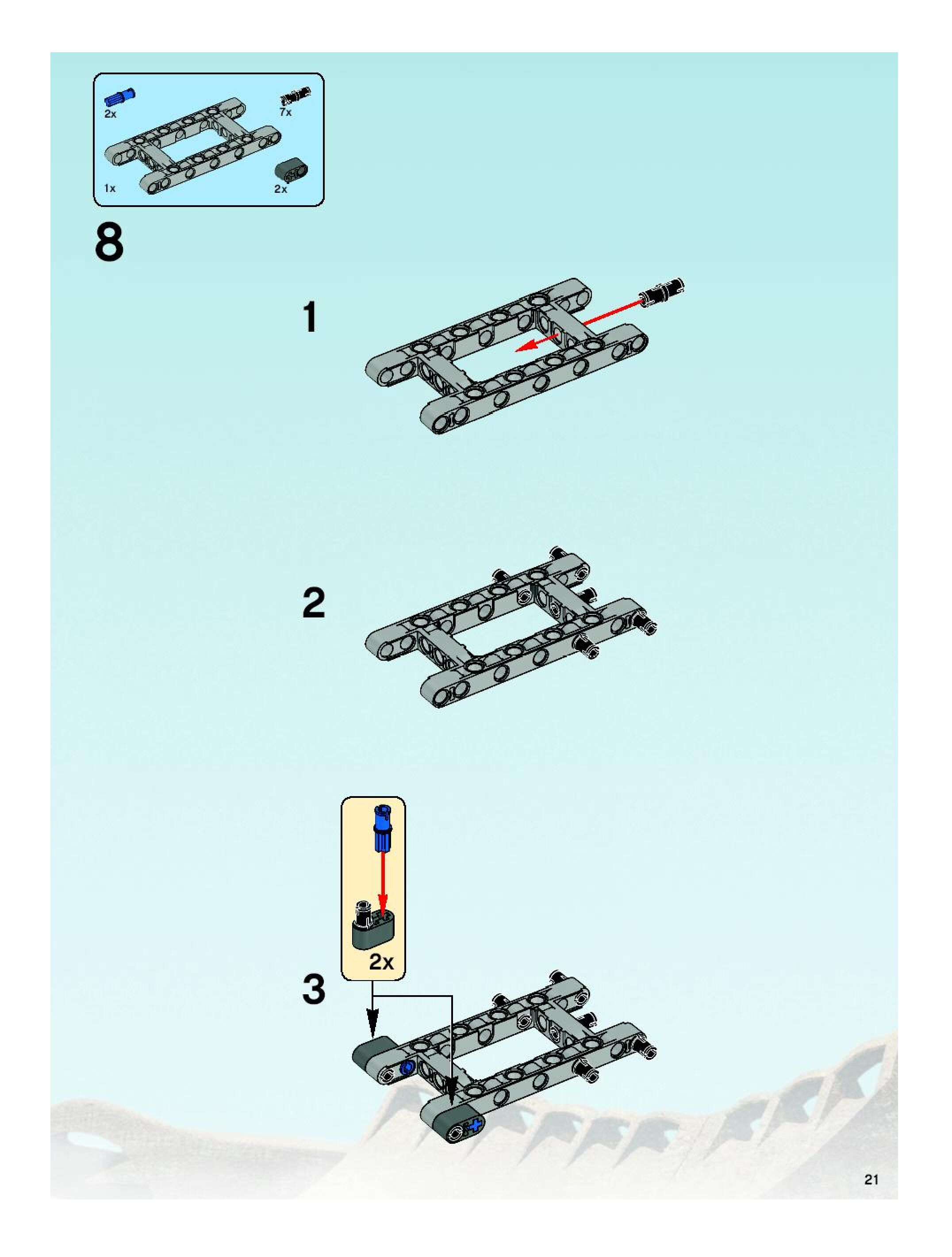 2x

7x

1x

2x

8

1

2

2x

3

21