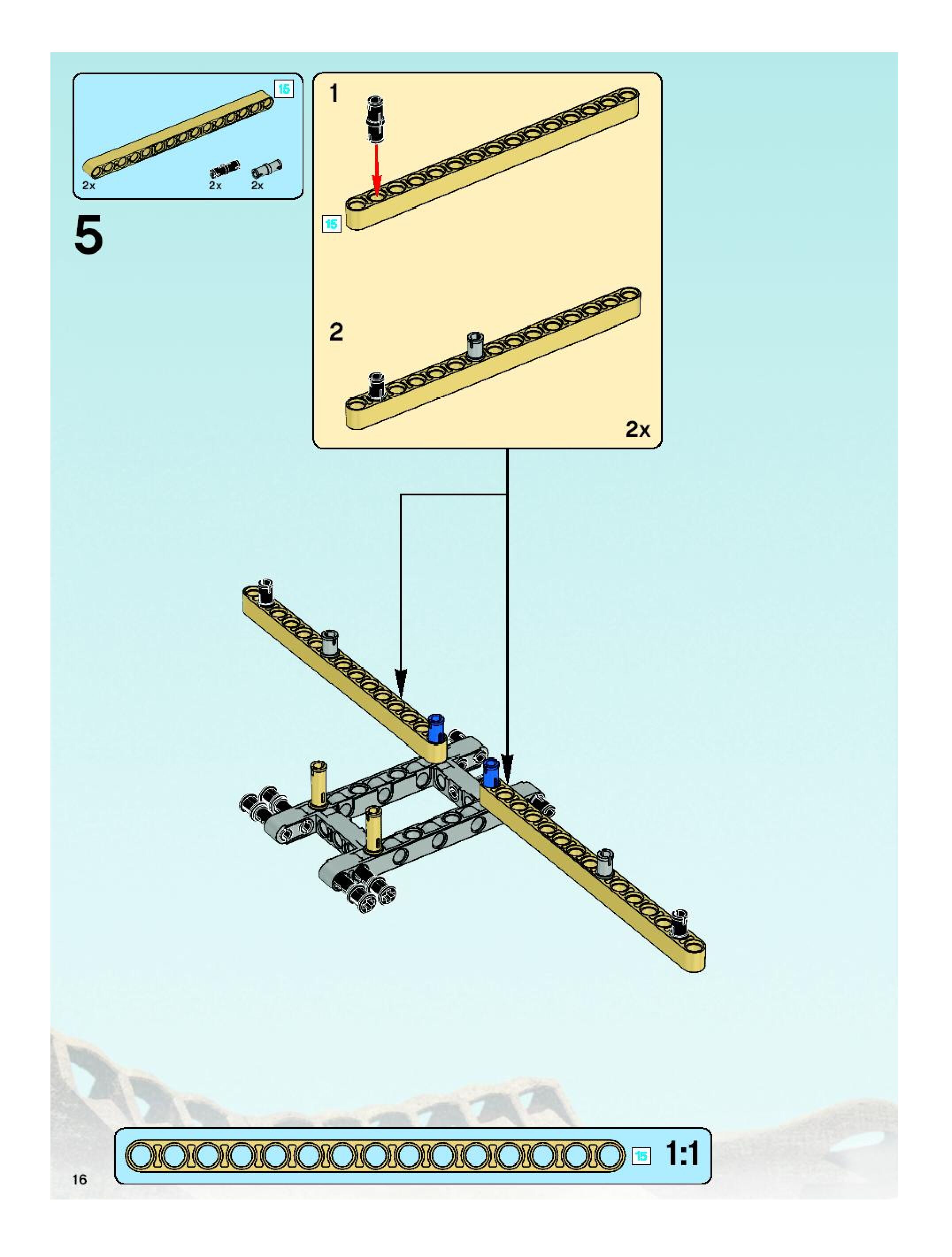 15

2x 2x 2x

5

1

15

2

2x

15 1:1

16