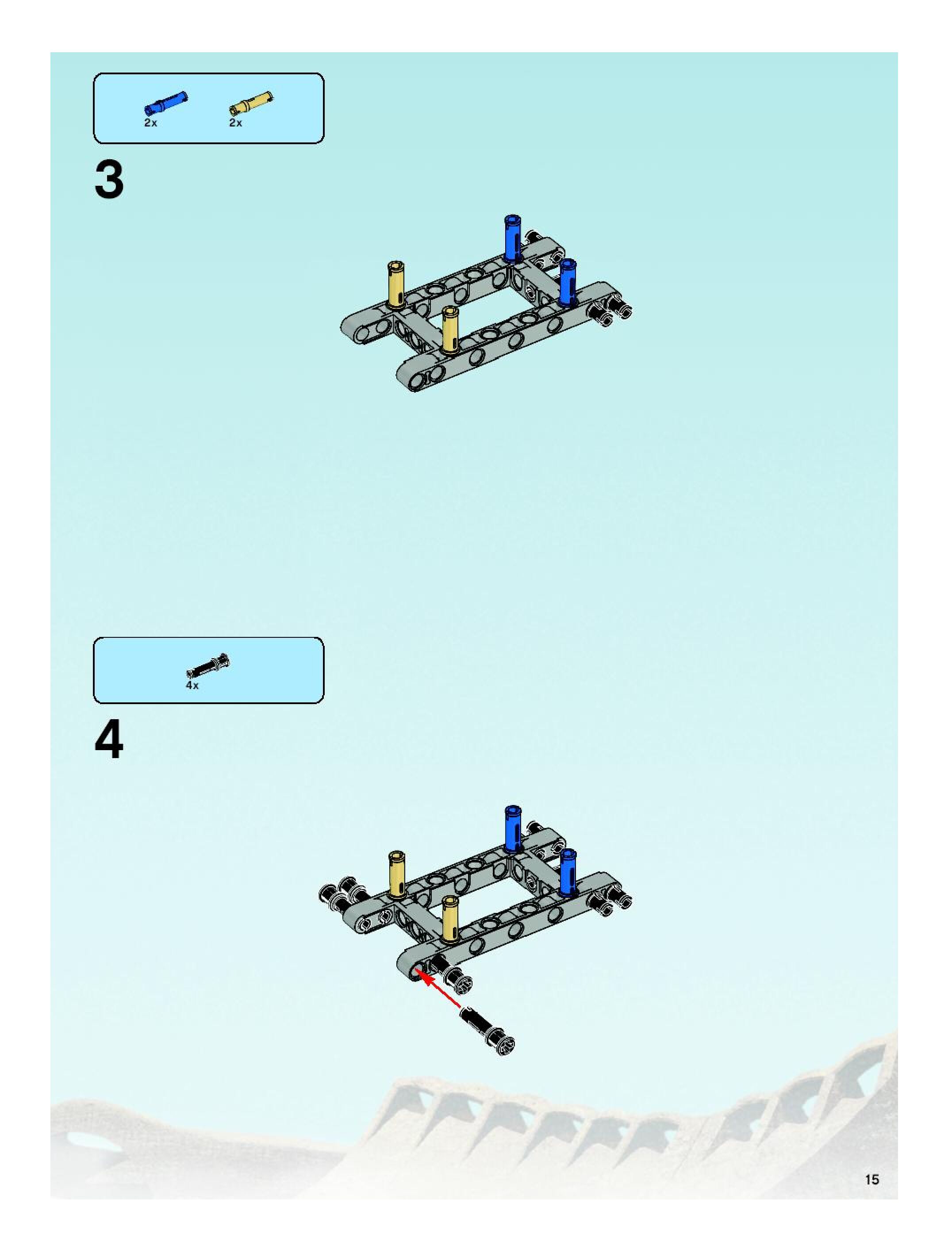 2x 2x

3

4x

4

15