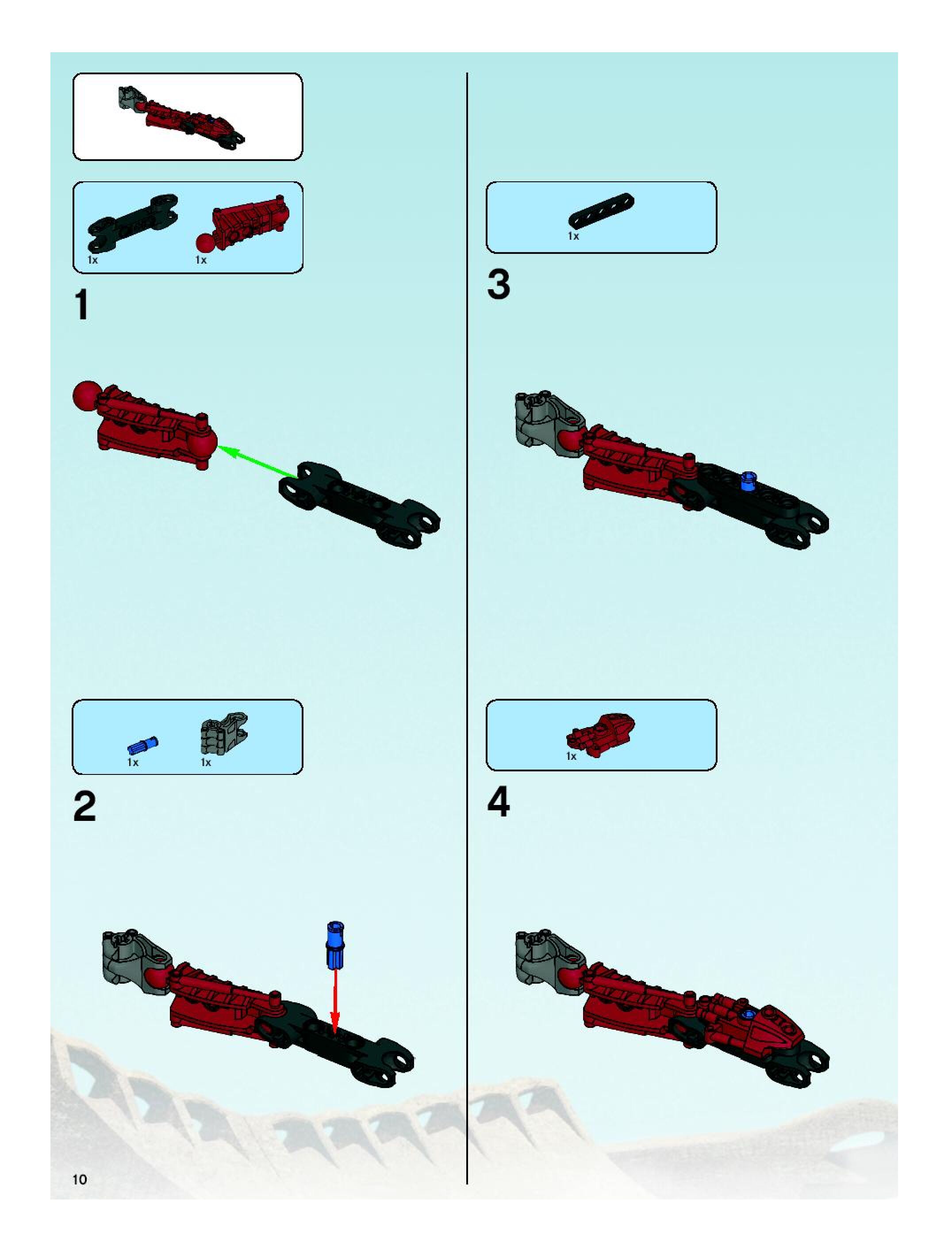 1x 1x

1

1x 1x

2

1x

3

1x

4

10