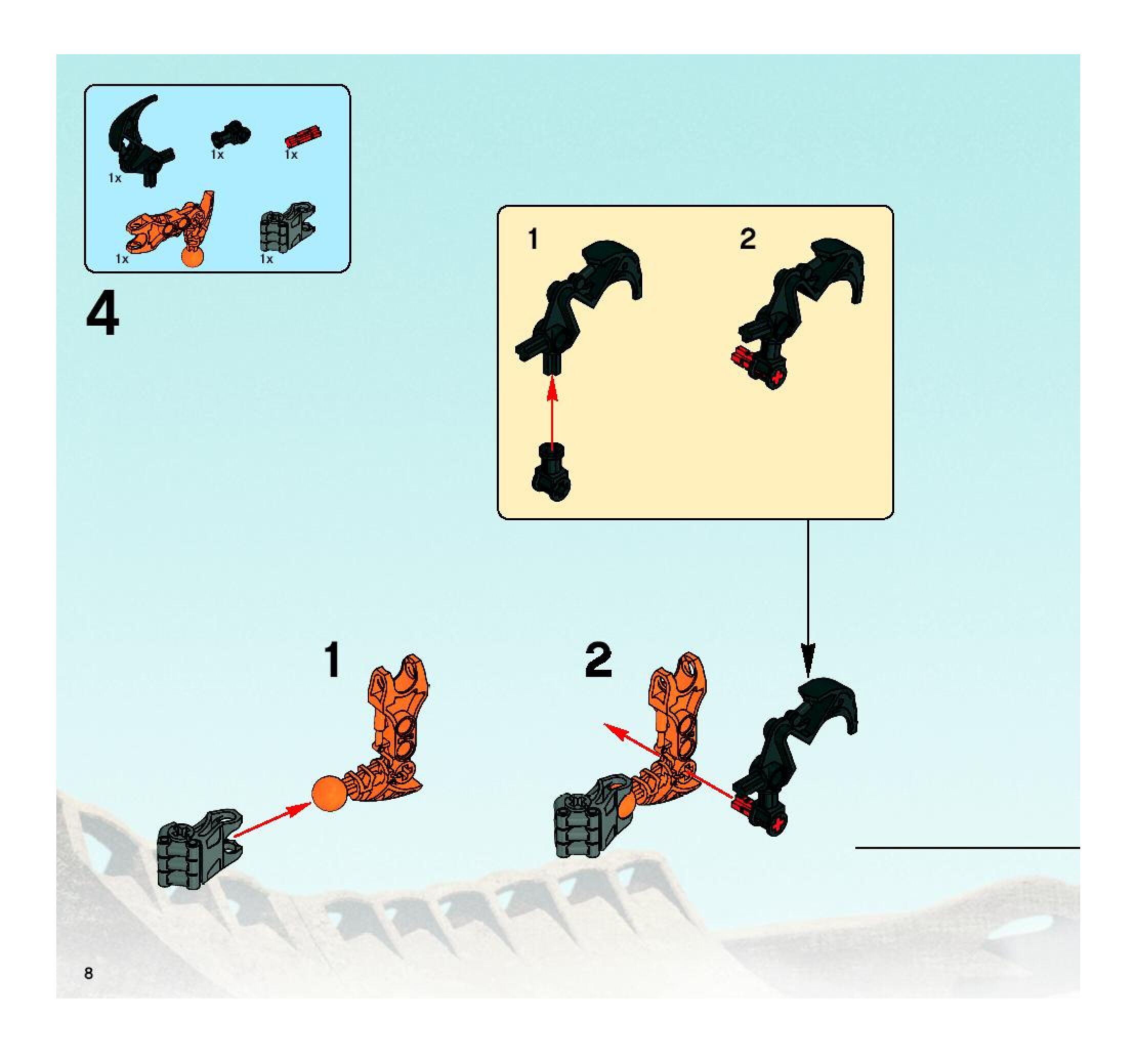 1x 1x 1x

1x 1x

4

1

2

1

2

8