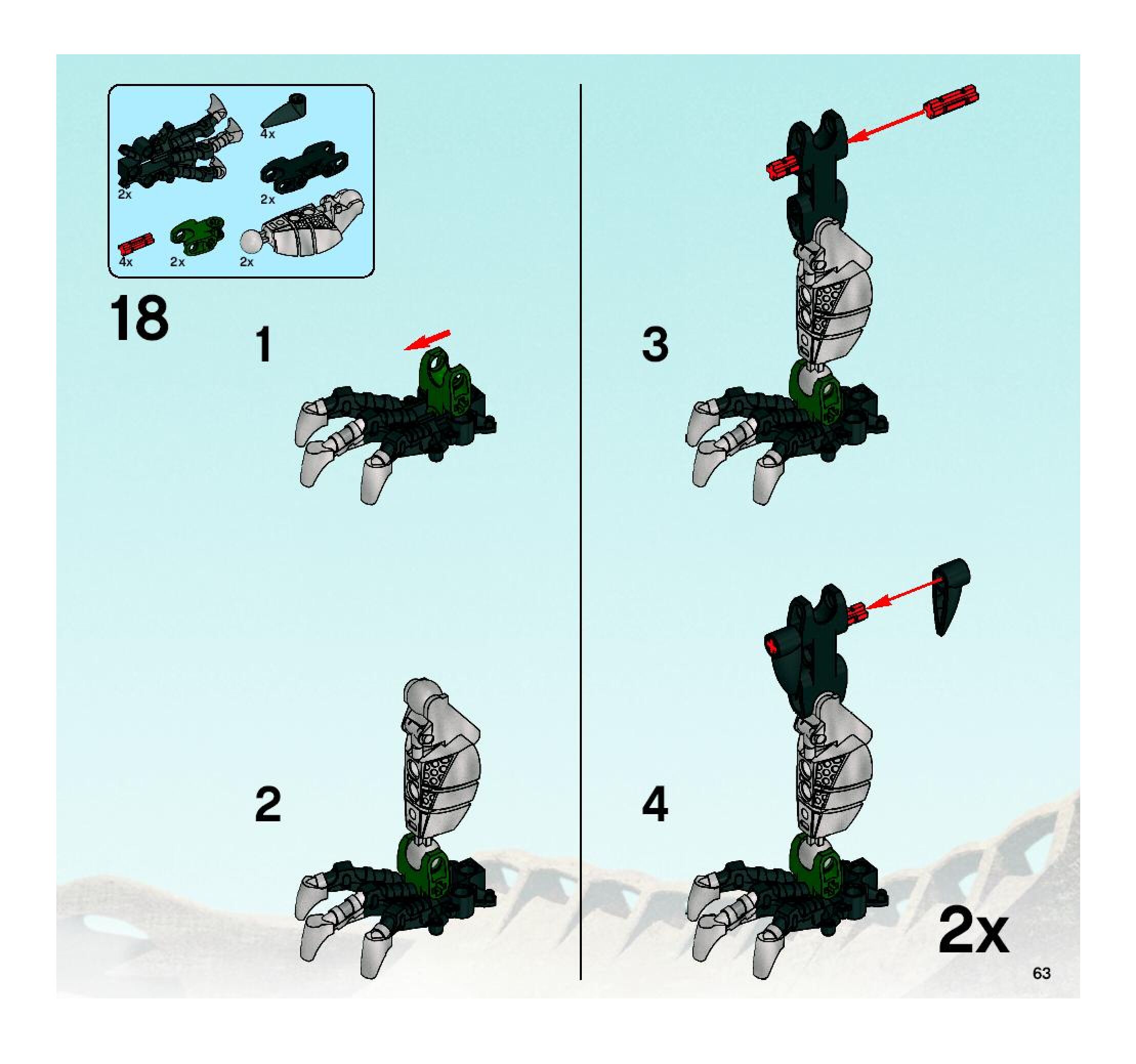 4x
2x
2x
4x
2x
2x

18

1

2

3

4

2x

63