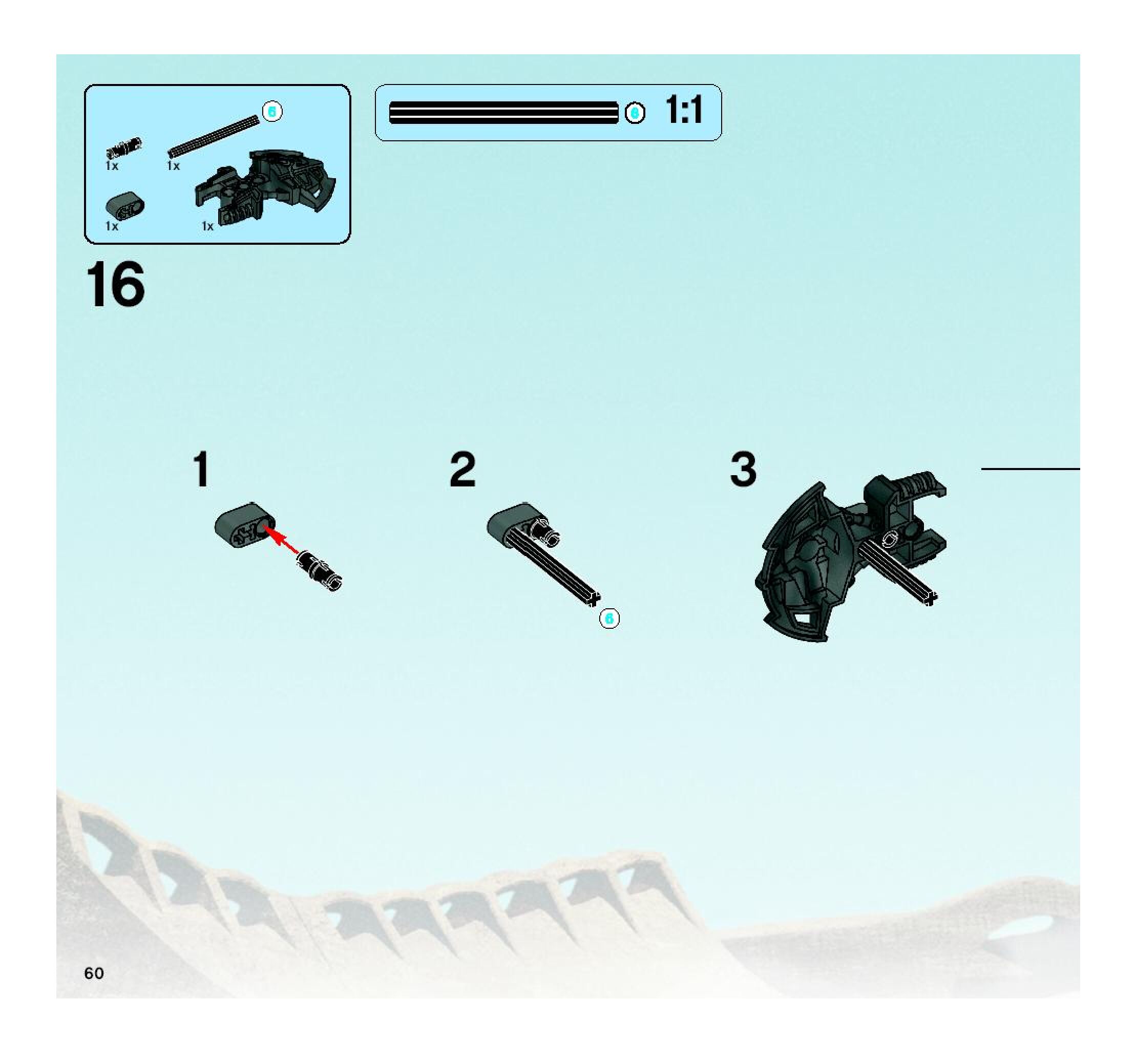 6

1x 1x

1x 1x

6 1:1

16

1

2

6

3

60