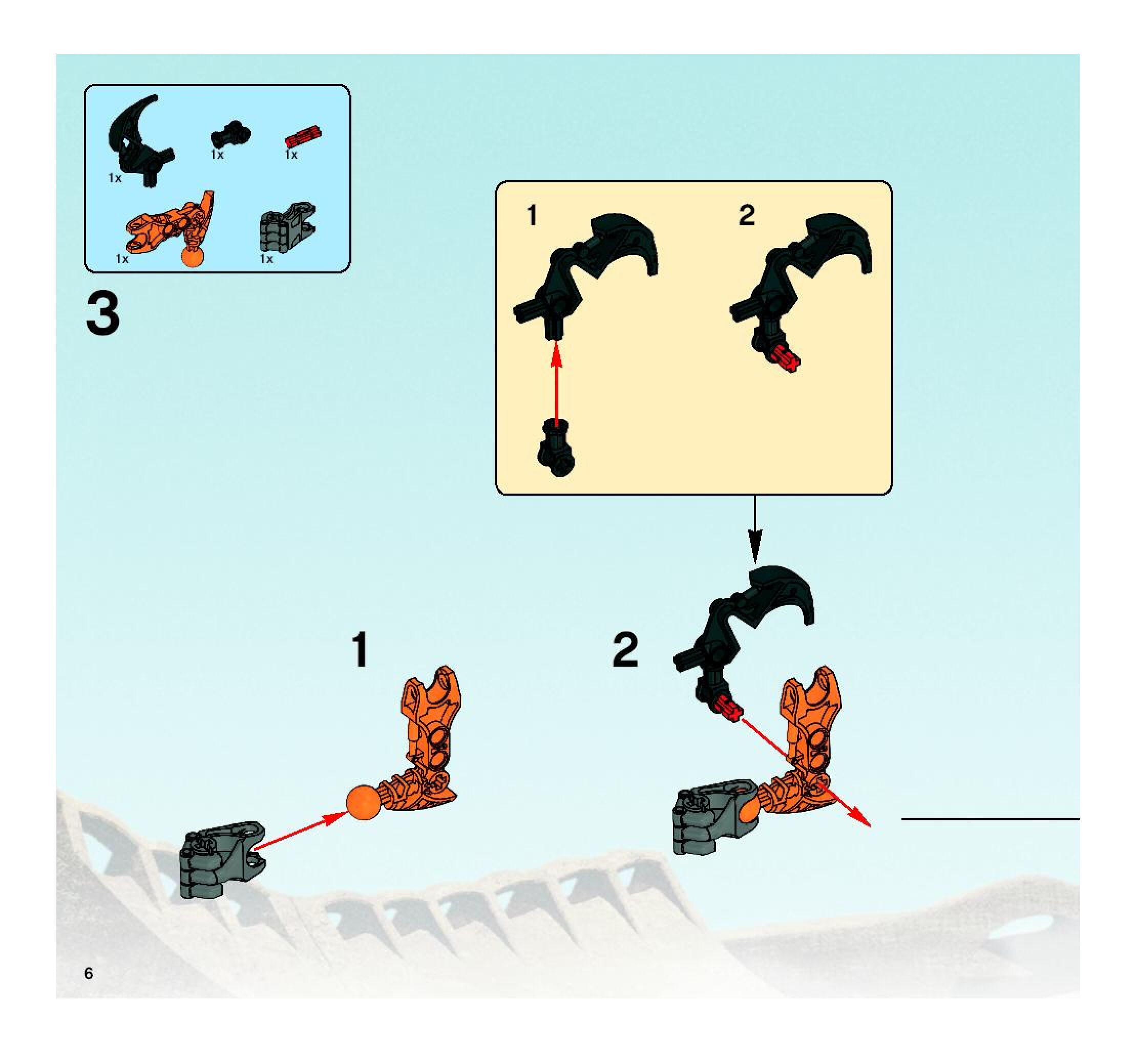 1x 1x 1x

1x 1x

3

1 2

1

2

6