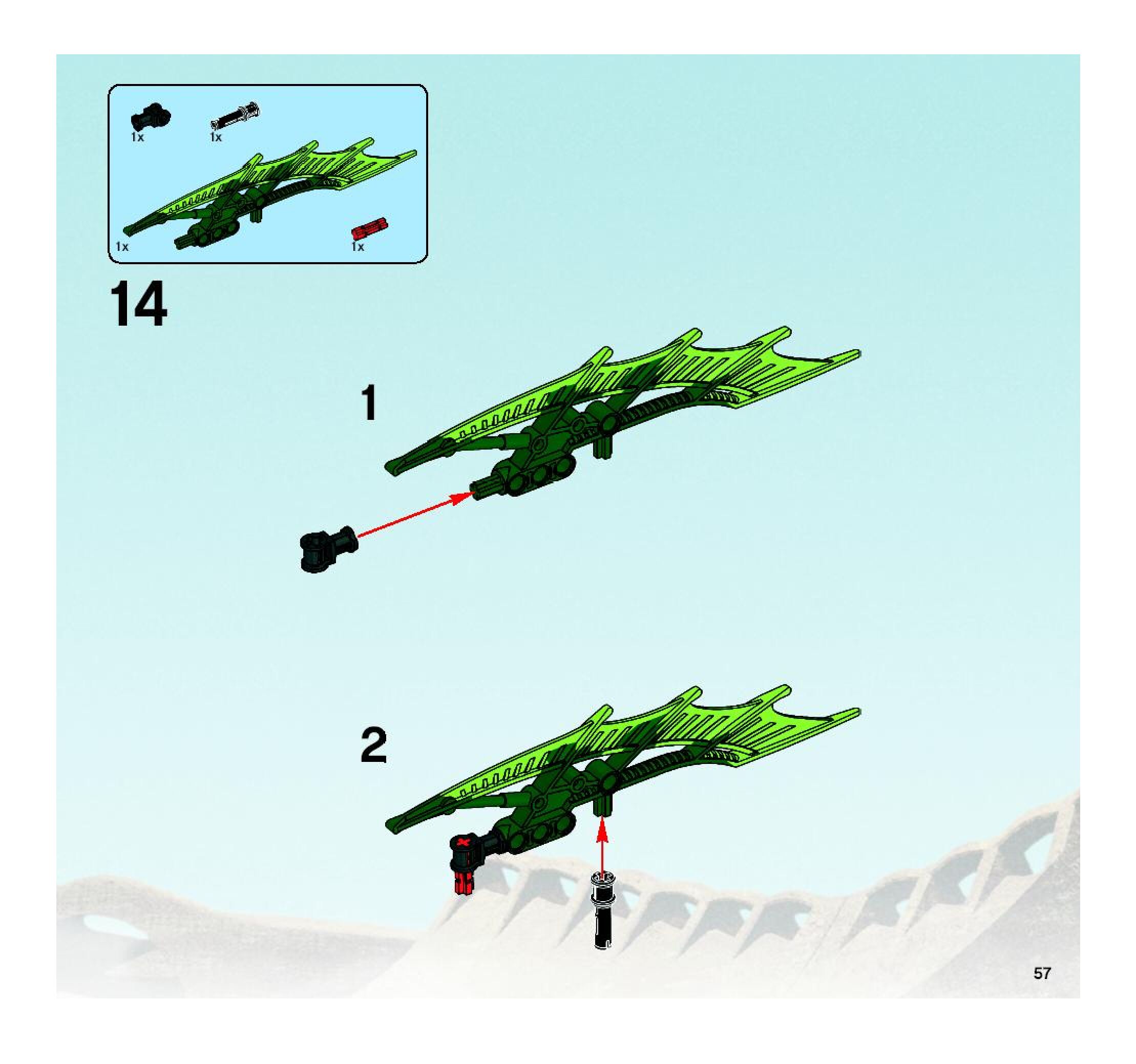 1x
1x
1x
1x

14

1

2

57