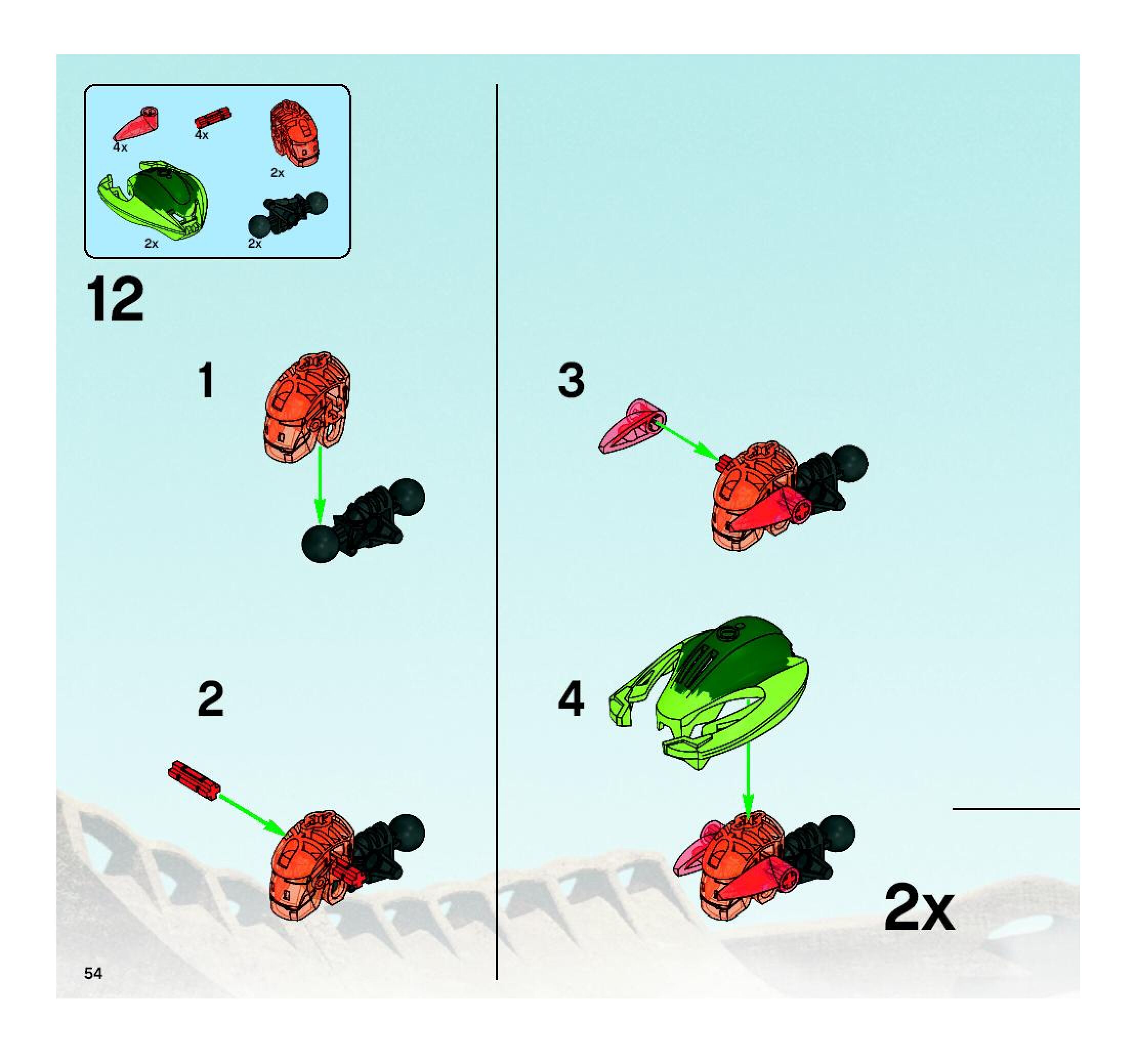 4x
4x
2x
2x
2x

12

1

2

3

4

2x

54