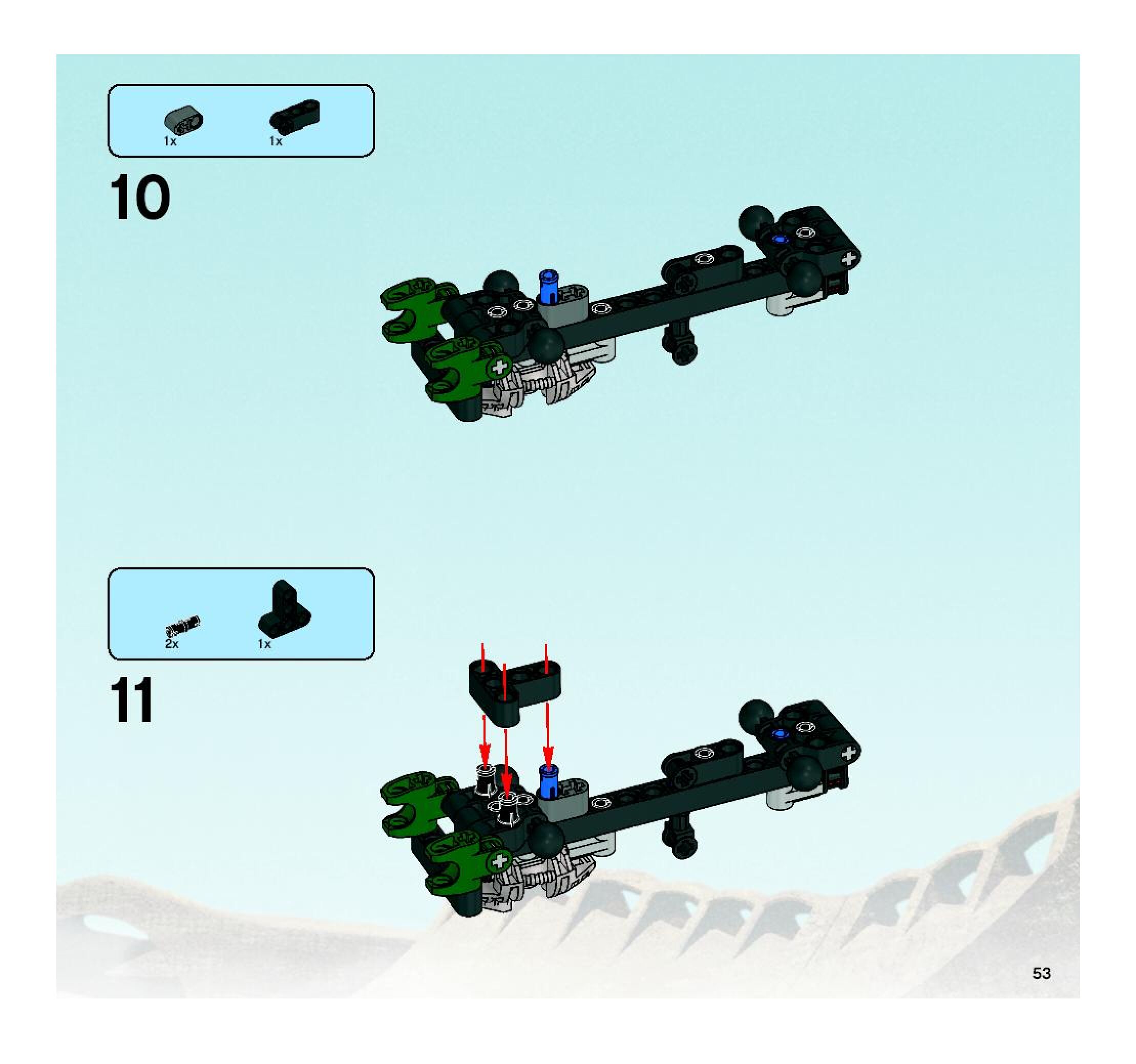 1x 1x

10

2x 1x

11

53