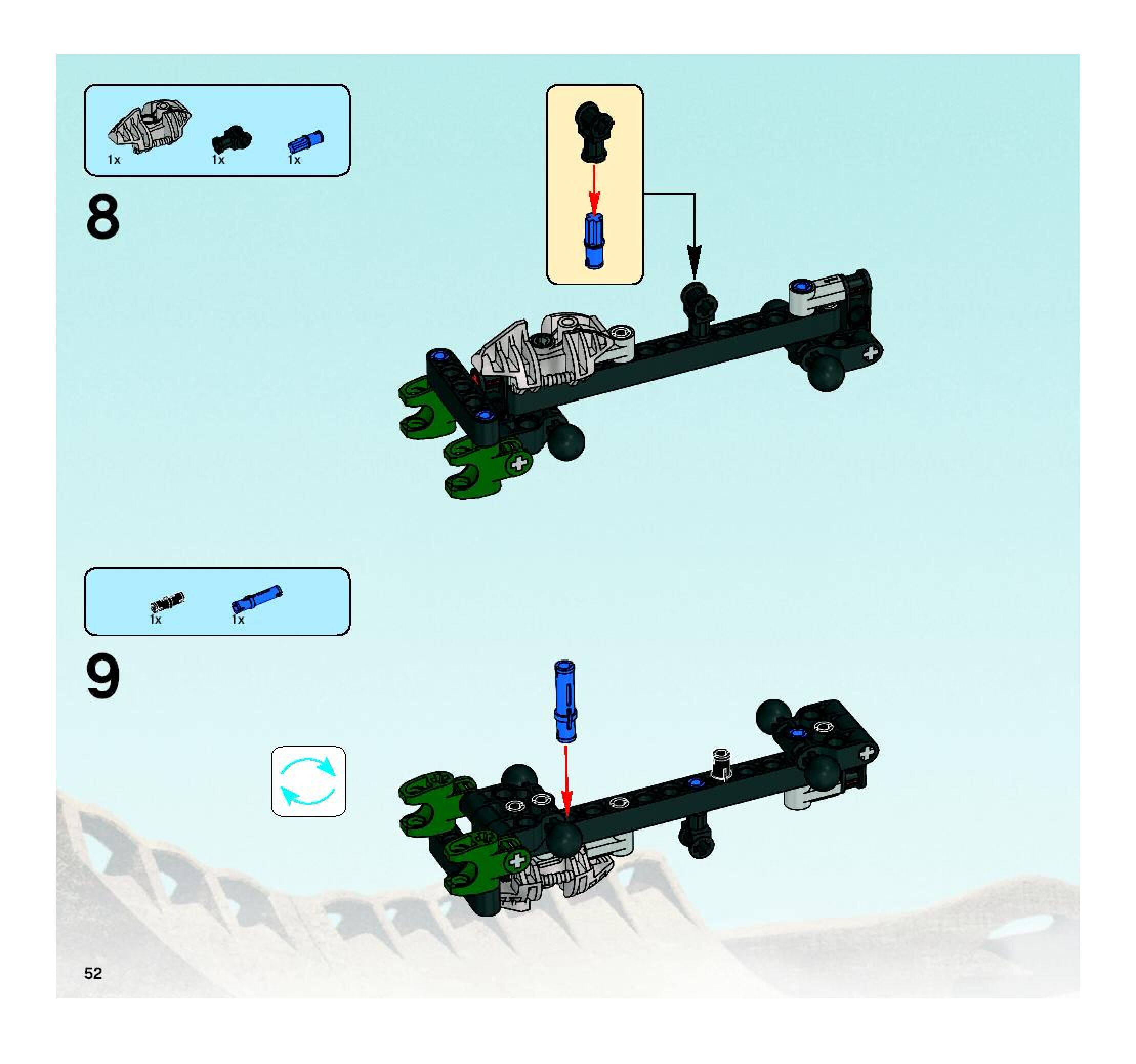 1x 1x 1x

8

1x 1x

9

52