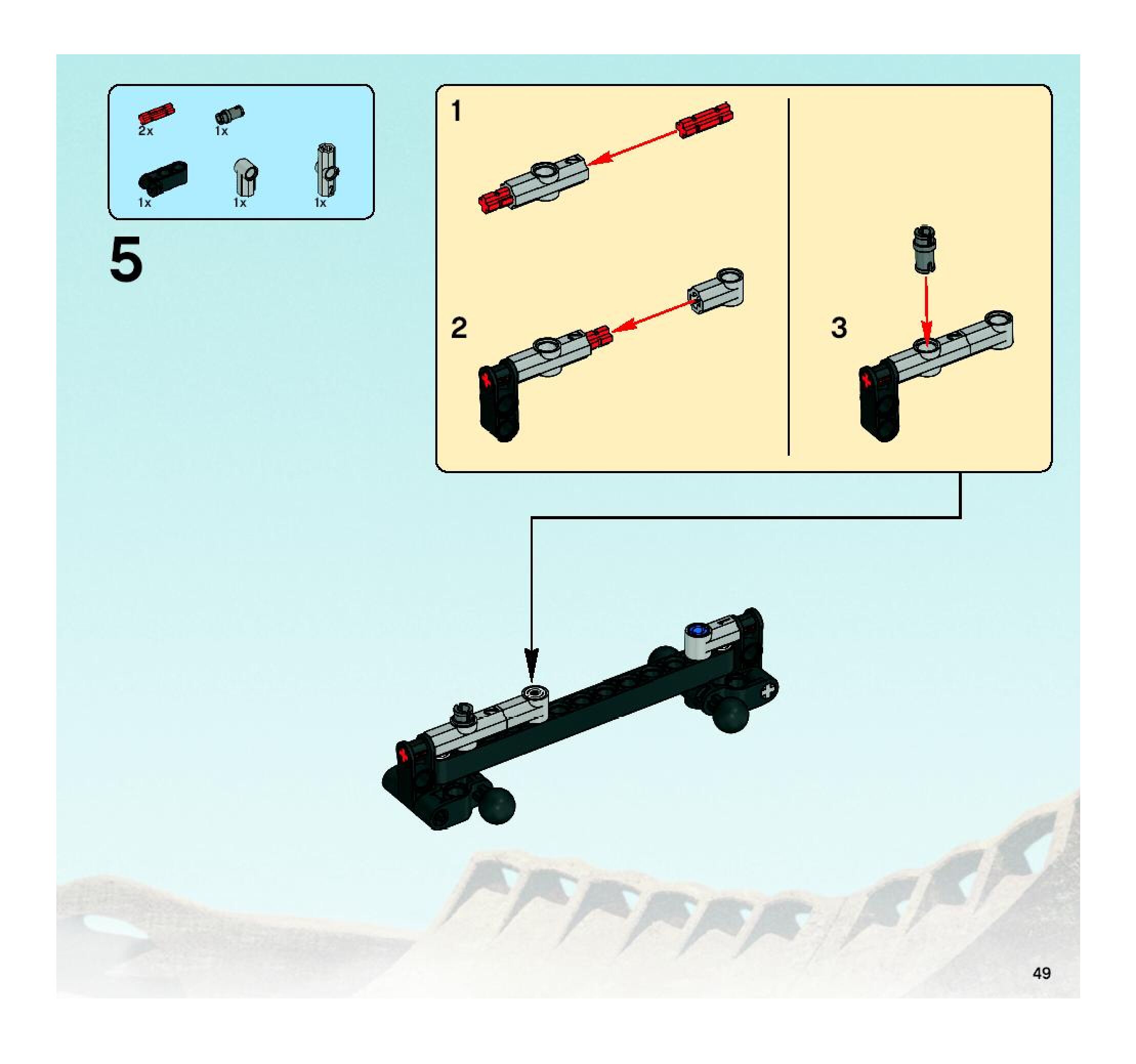 2x
1x
1x
1x
1x

5

1

2

3

49