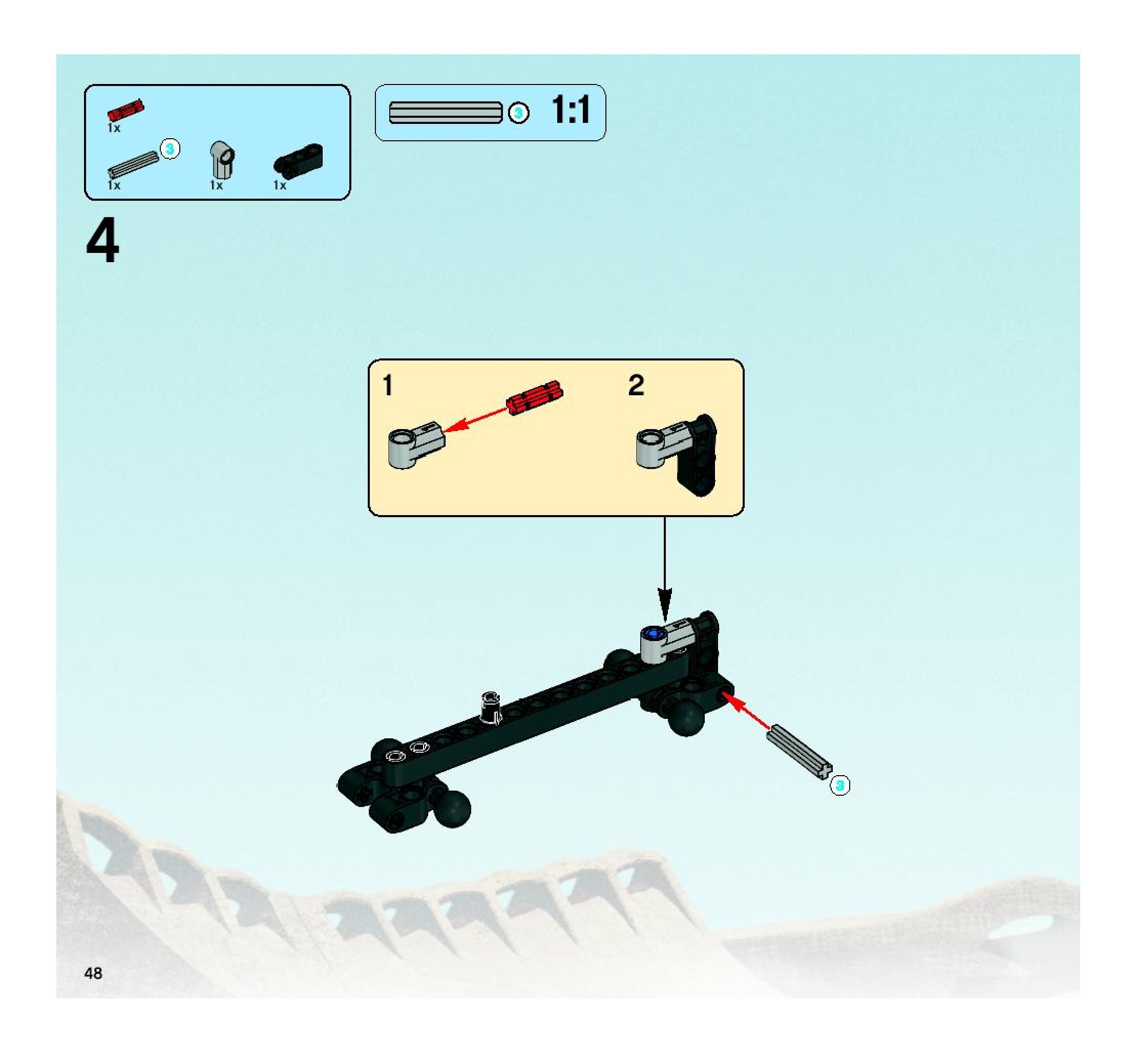 1x

3
1x 1x 1x

3 1:1

4

1 2

3

48