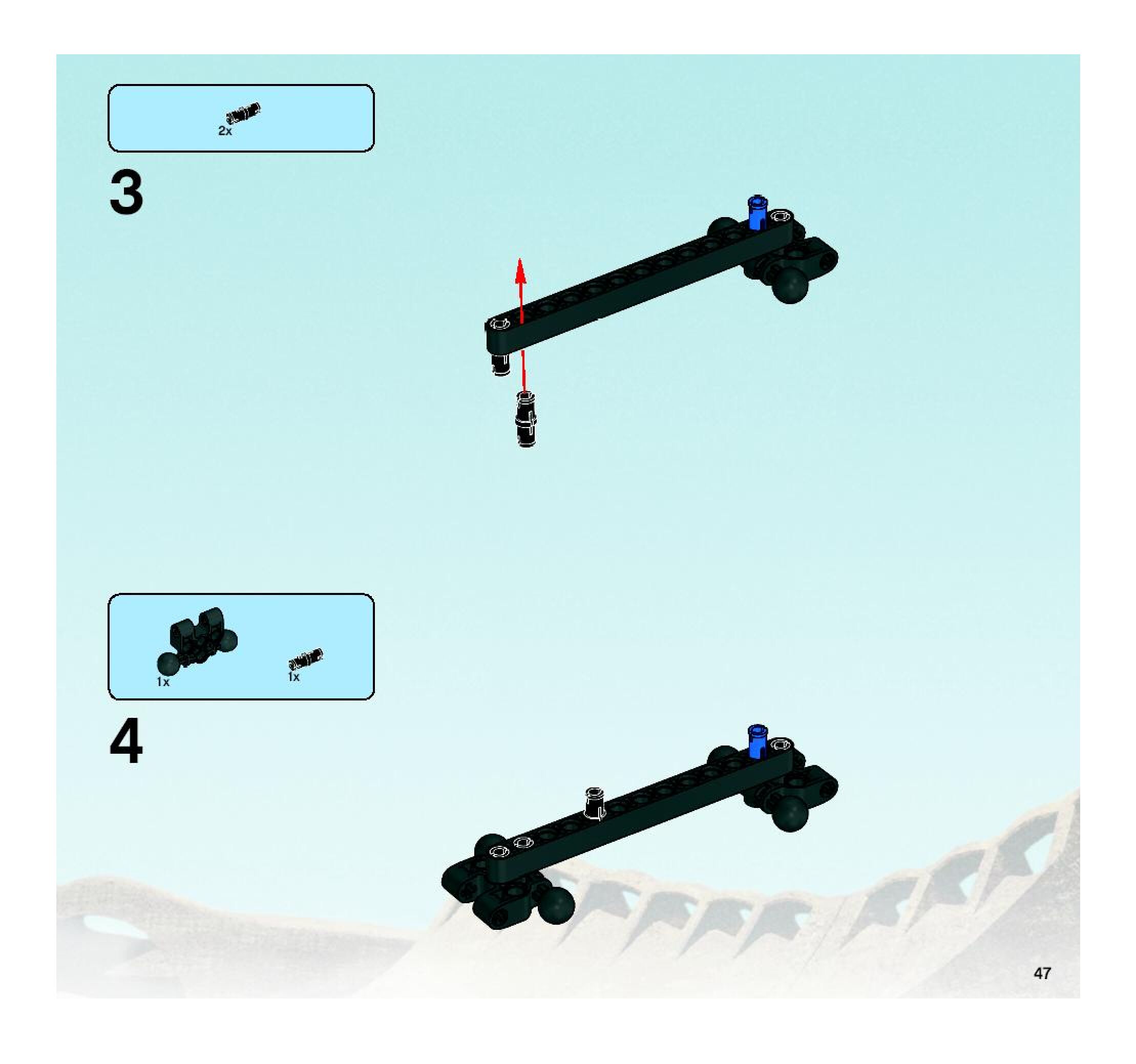 2x

3

1x

1x

4

47