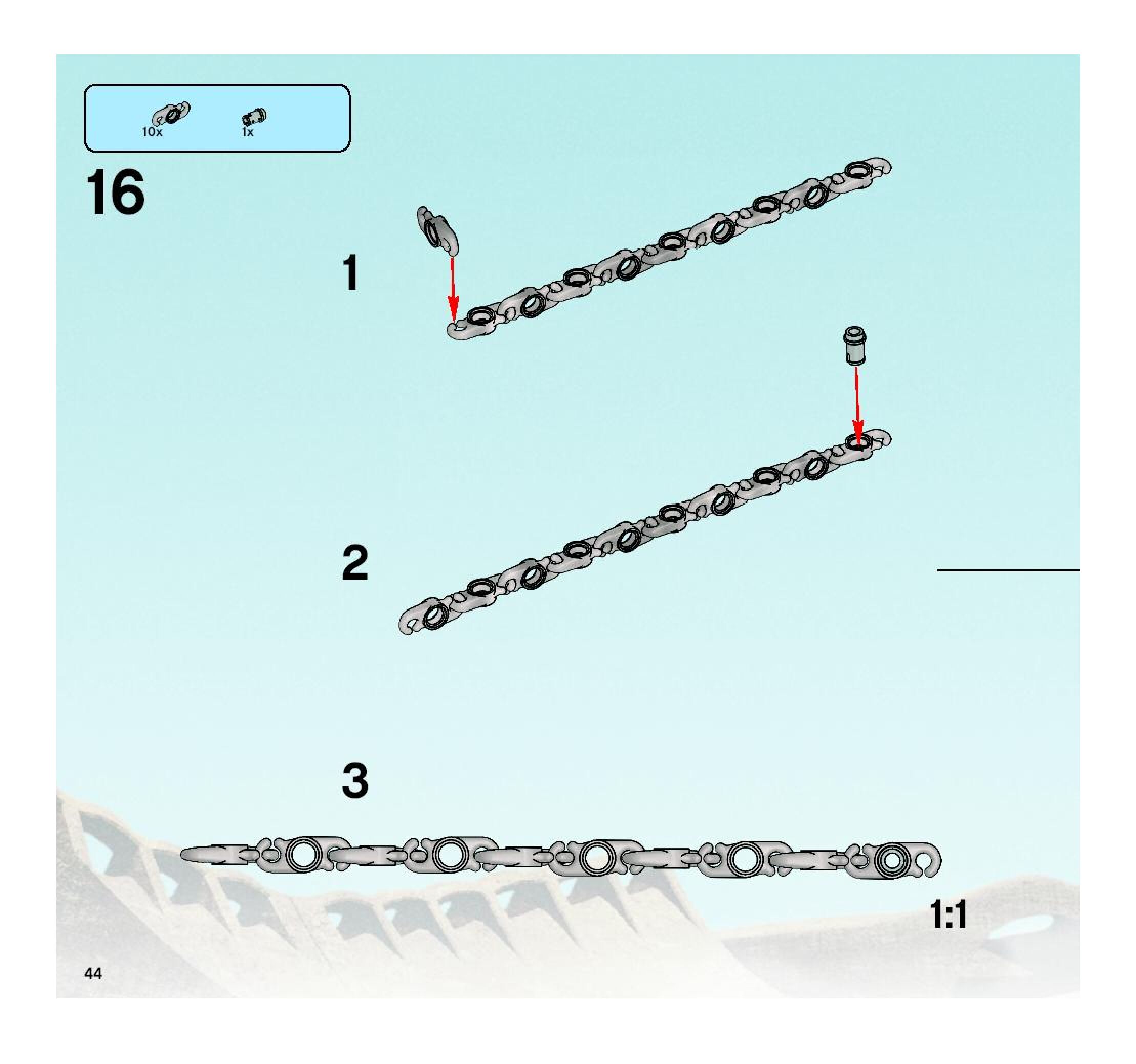 10x
1x

16

1

2

3

1:1

44