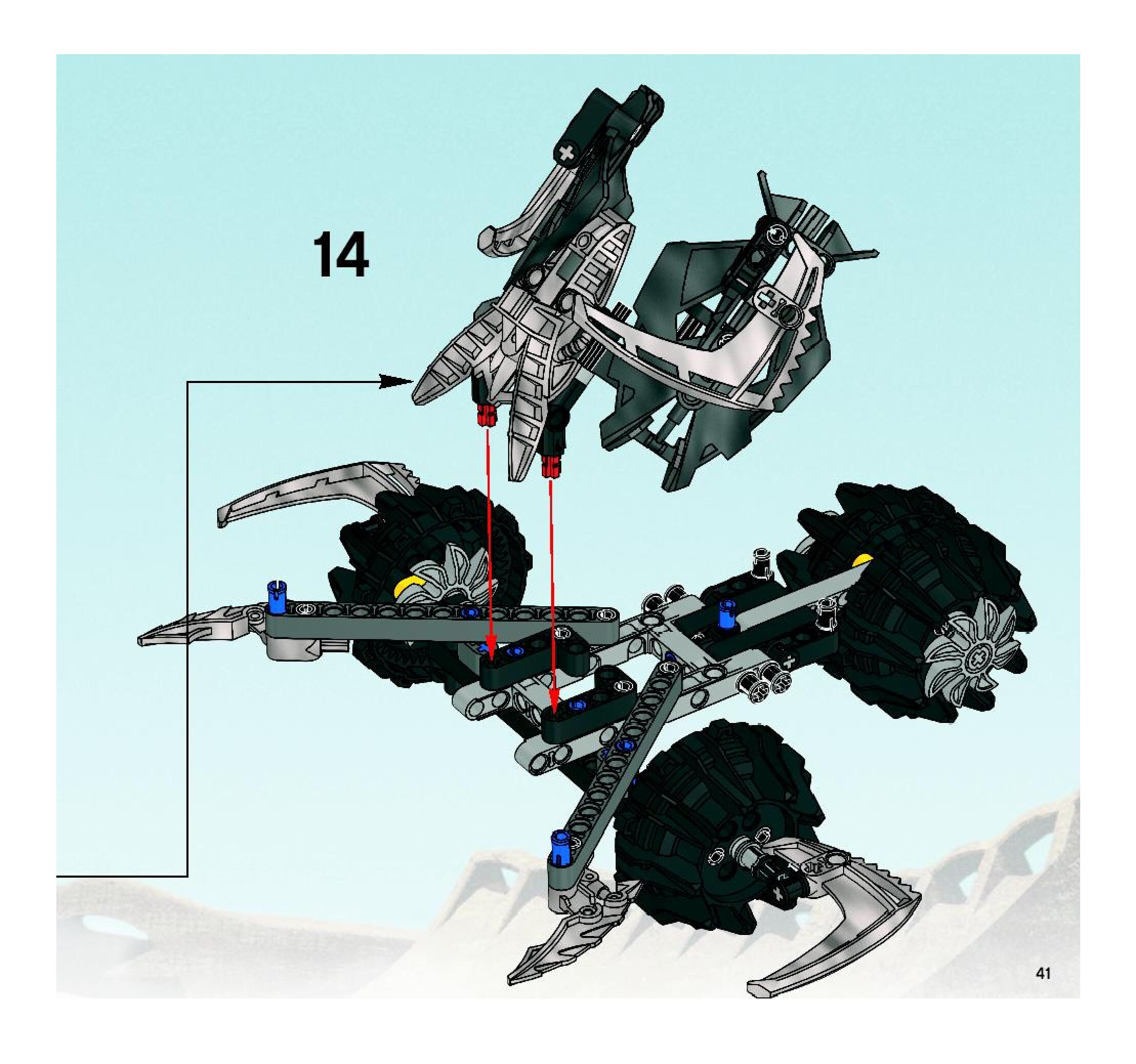 14

41