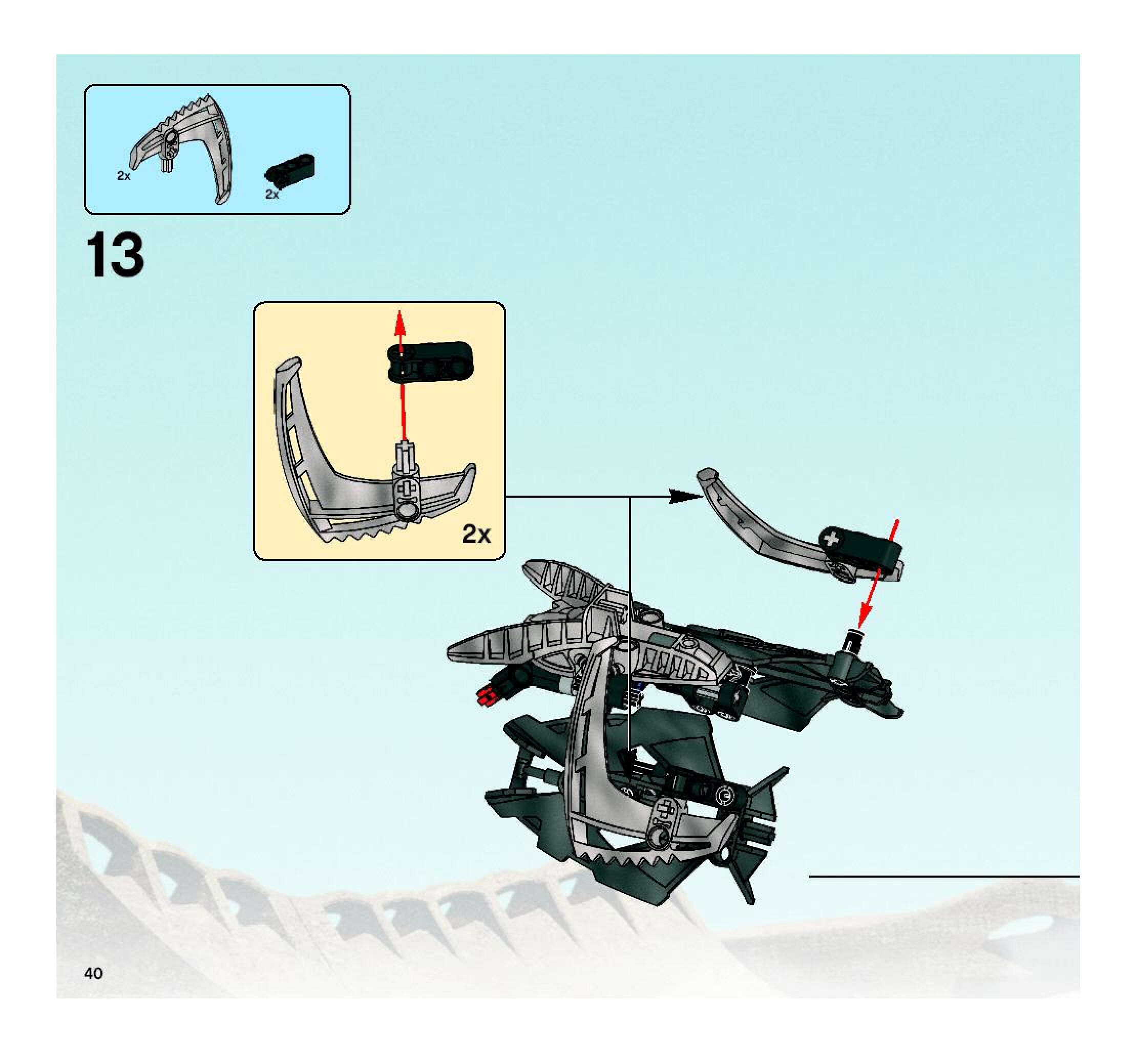 2x
2x

13

2x

40