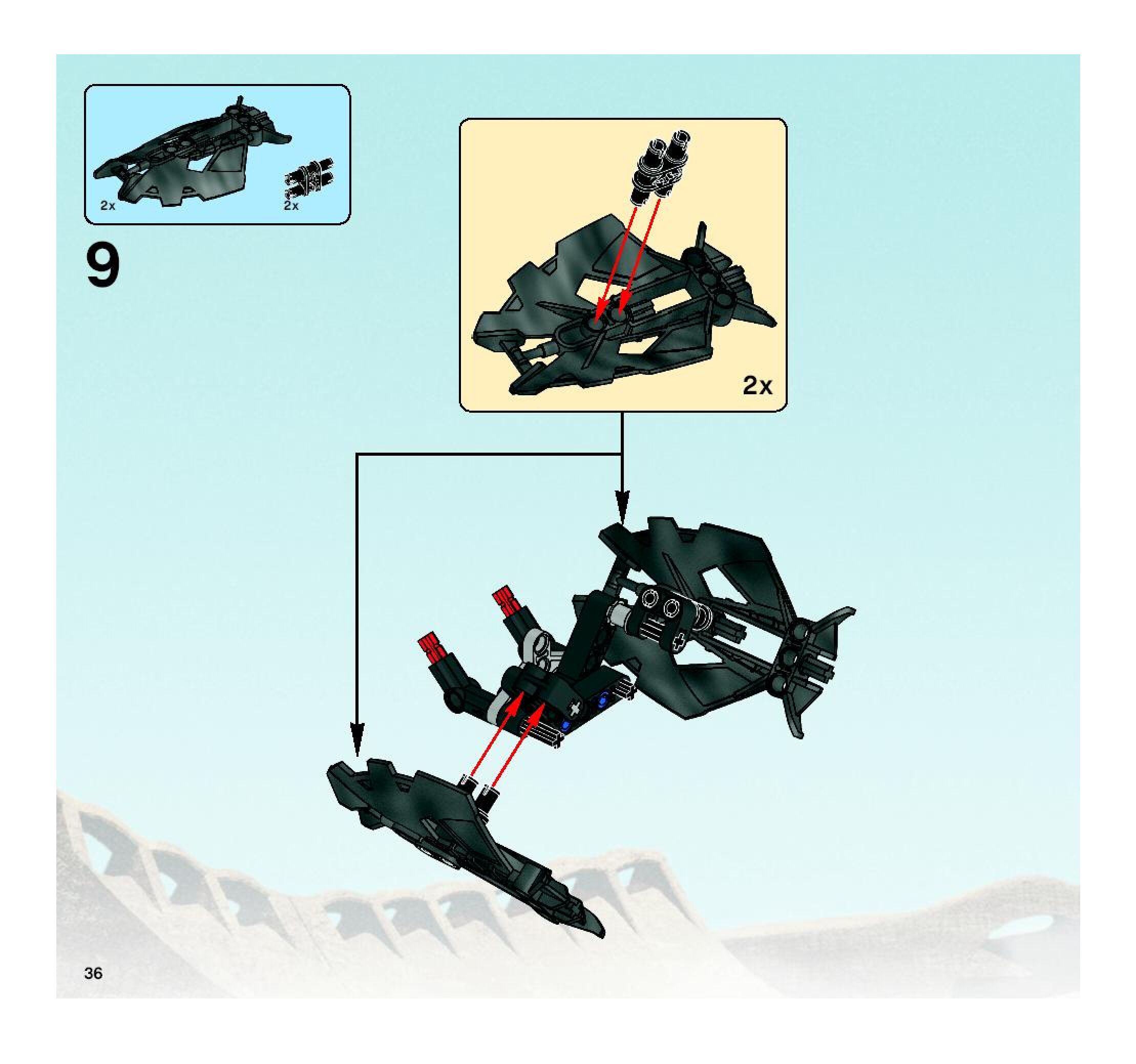 2x
2x

9

2x

36