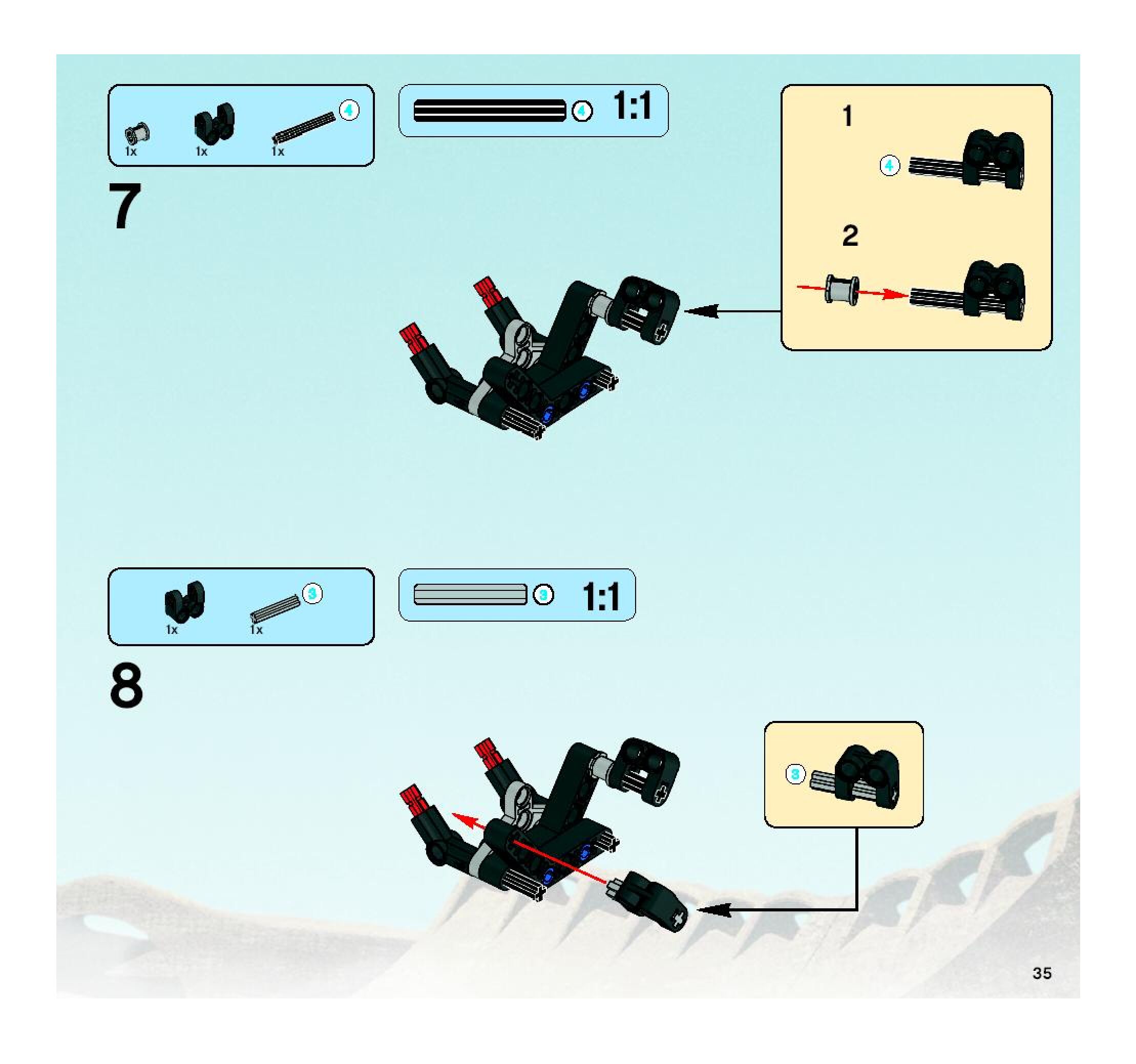 1x 1x 1x 4

4 1:1

1

4

2

7

1x 1x 3

3 1:1

8

3

35