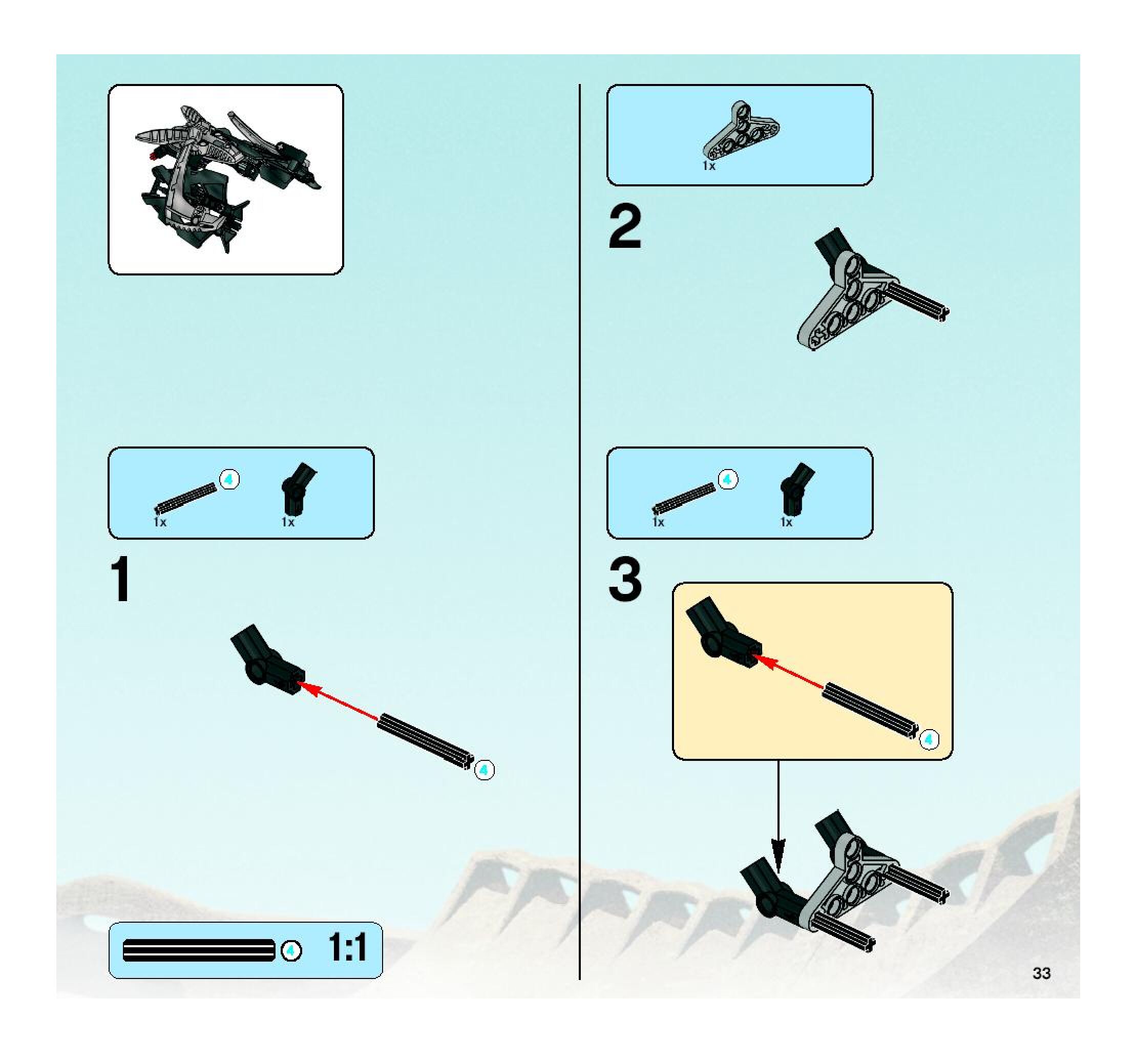 4
1x
1x

1

4

4
1:1

1x

2

4
1x
1x

3

4

33