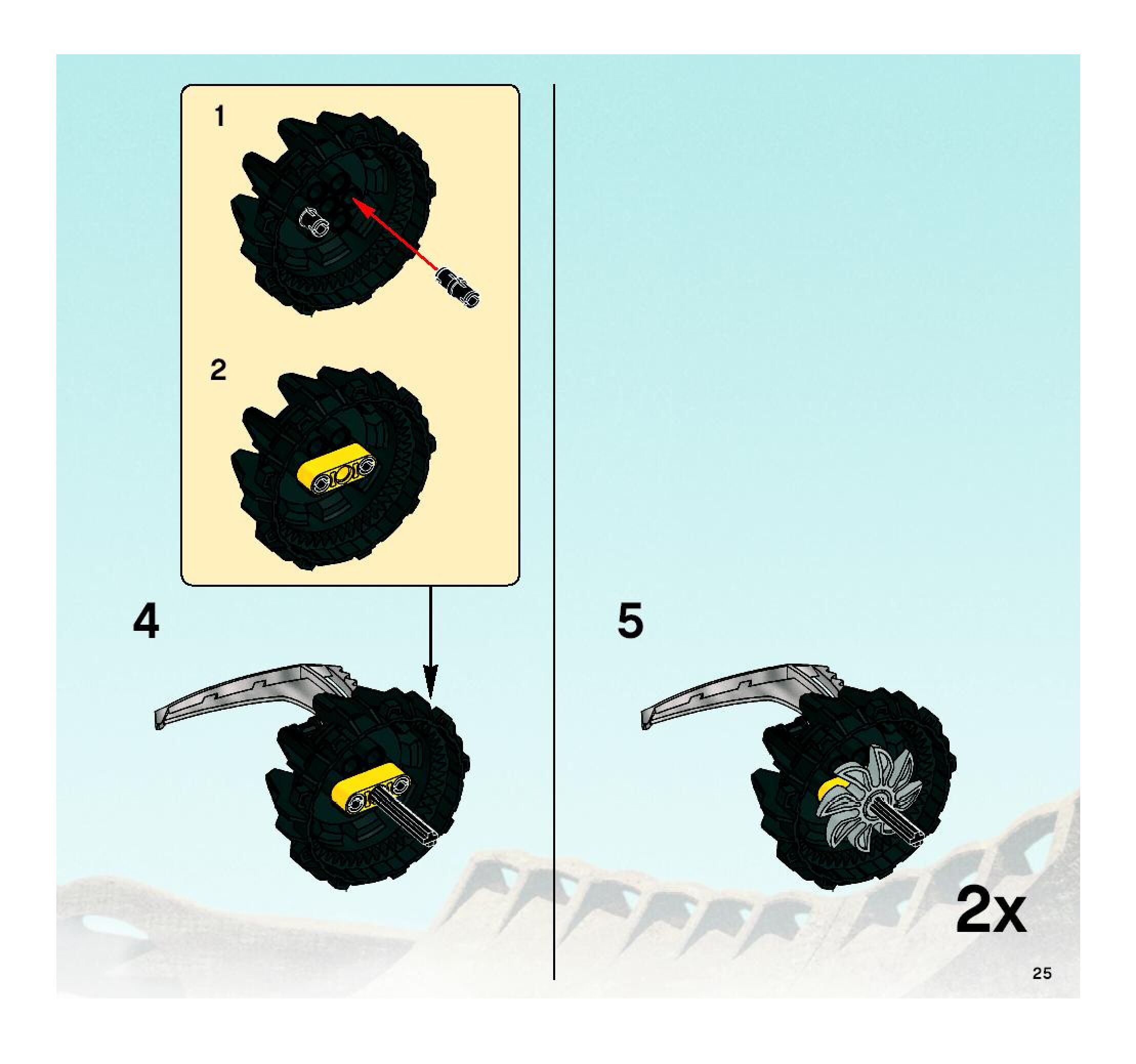 1

2

4

5

2x

25