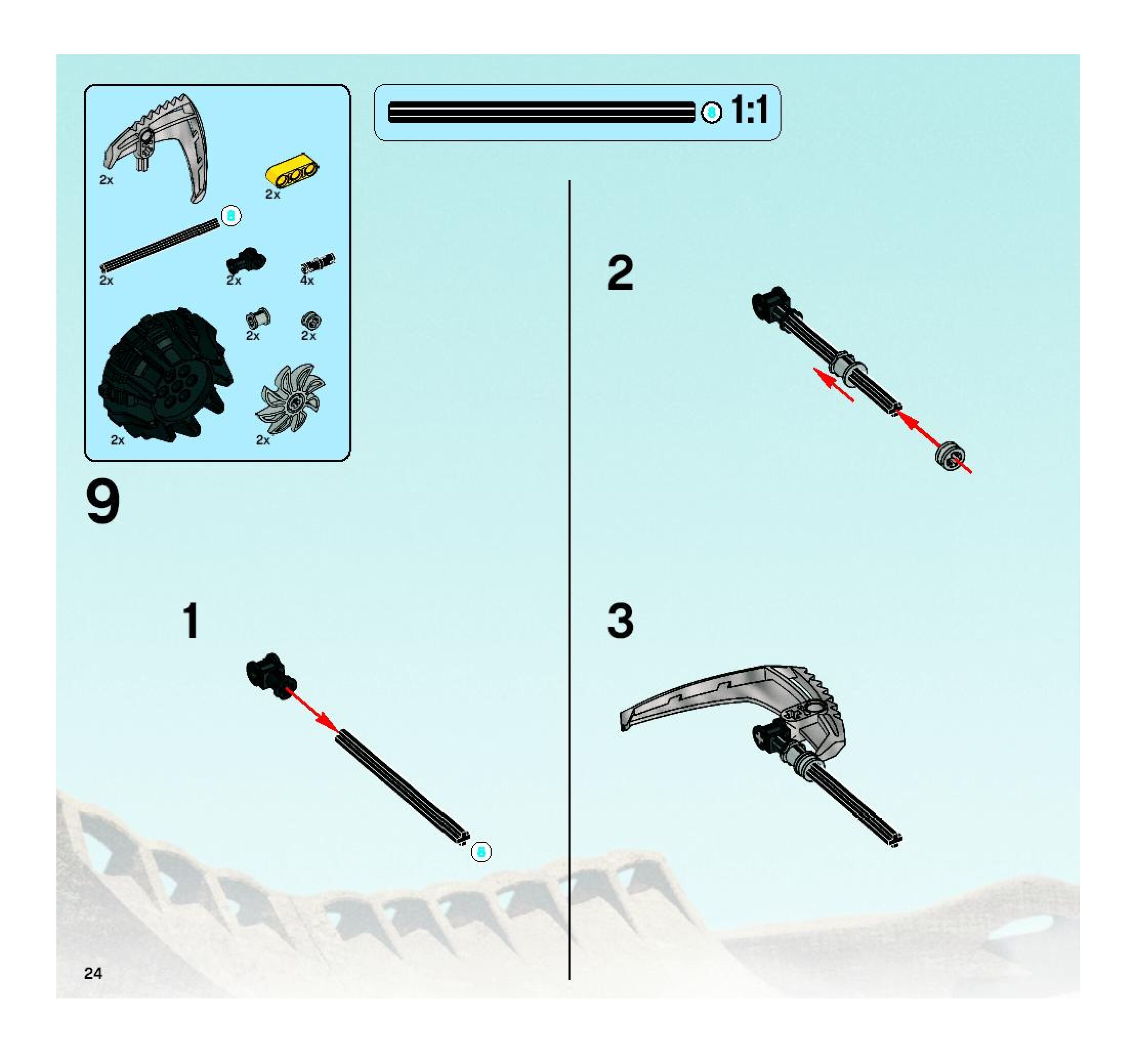 2x
2x
8
2x
2x
4x
2x
2x
2x
2x

8 1:1

9

1

8

2

3

24