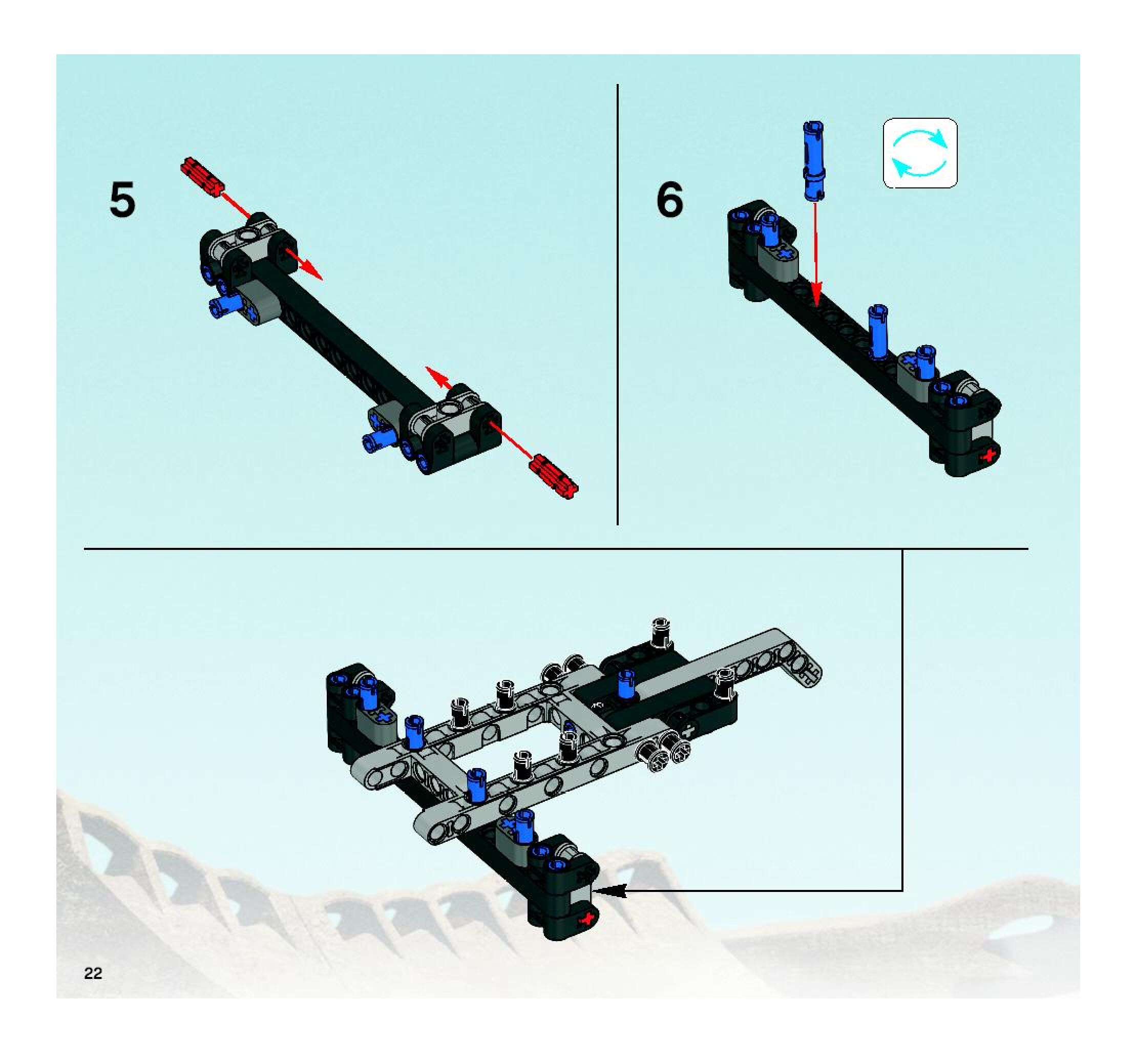 5

6

22