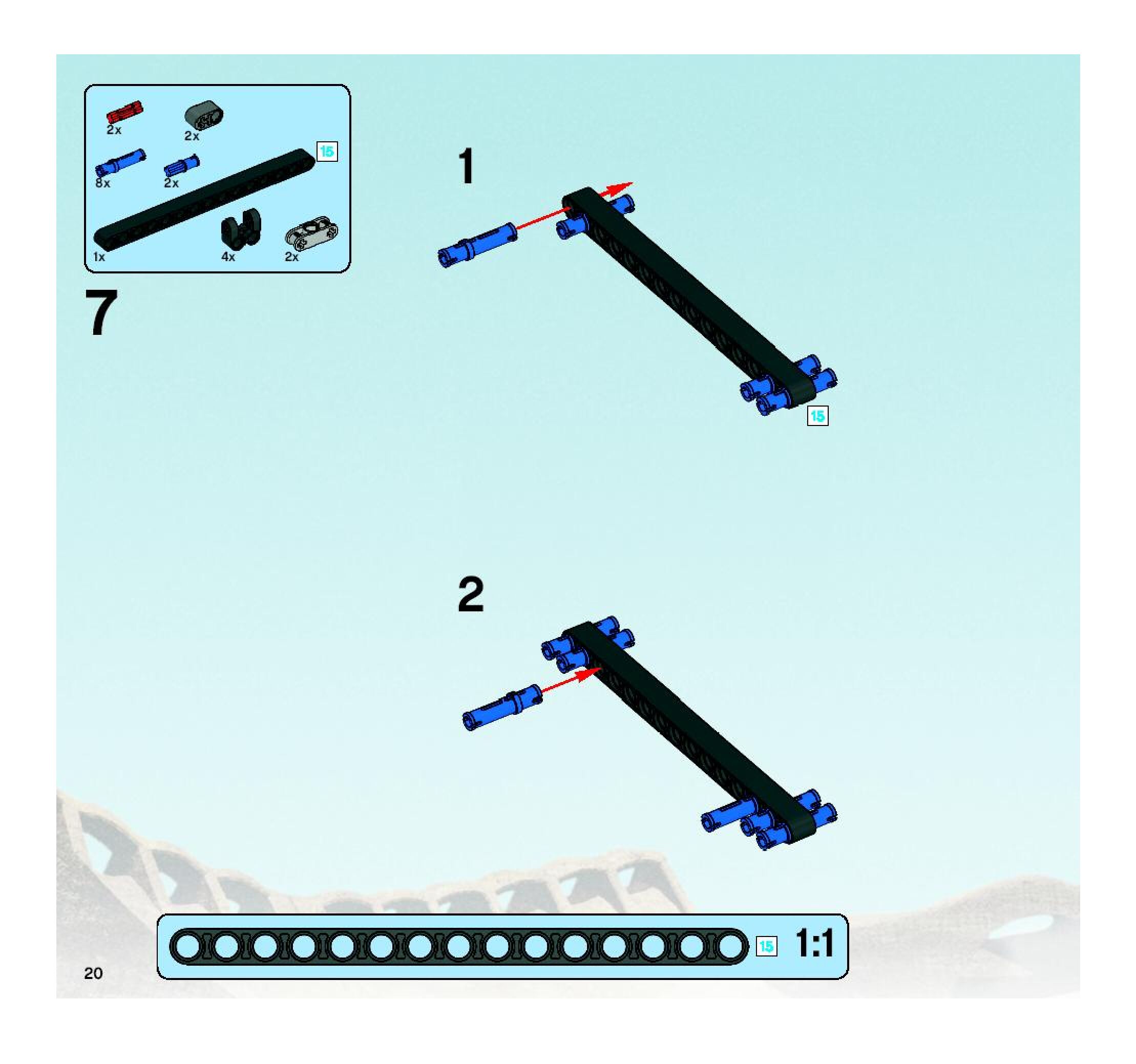 2x
2x
15
8x
2x
1x
4x
2x

7

1

15

2

15
1:1

20