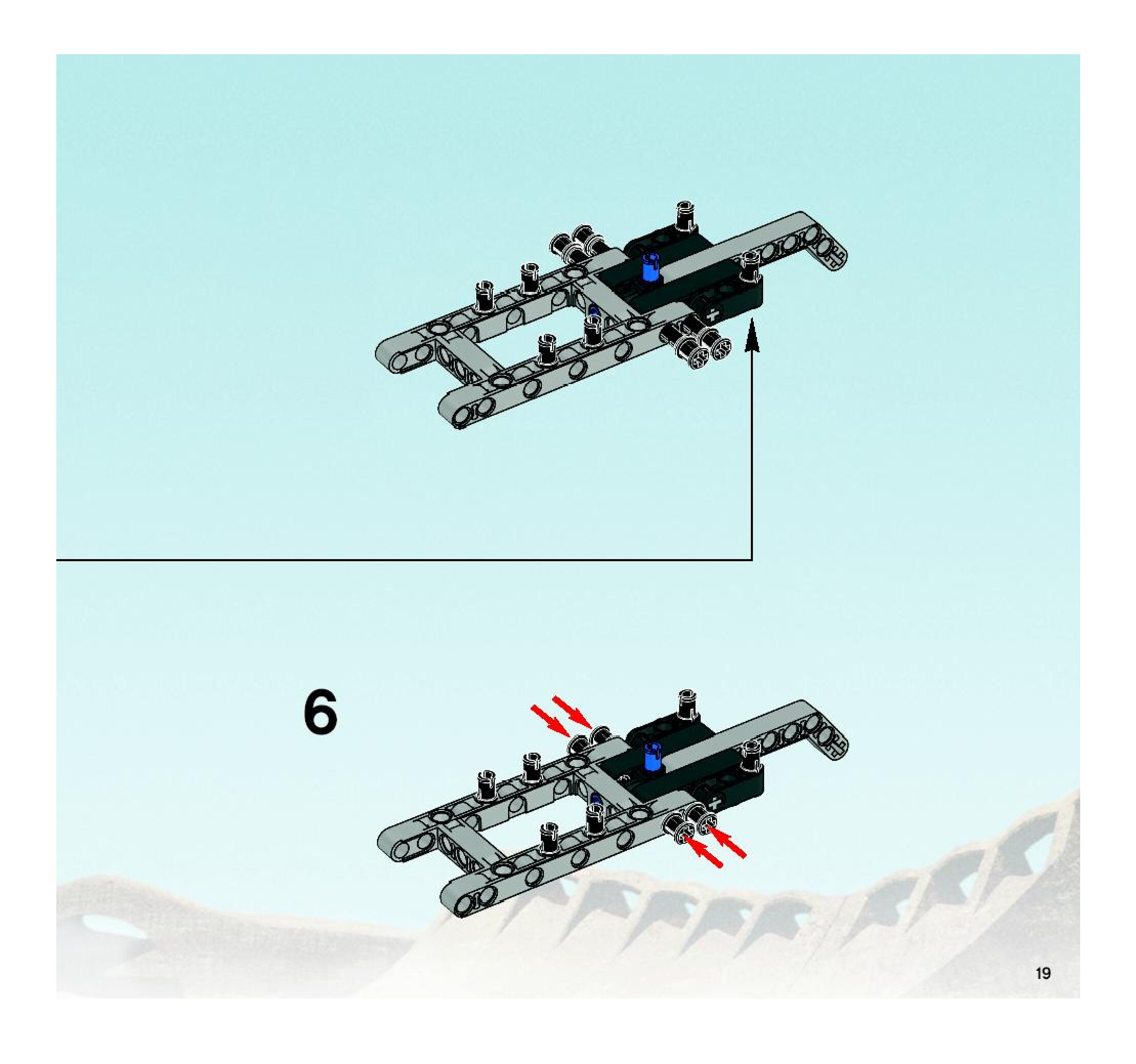 6

19