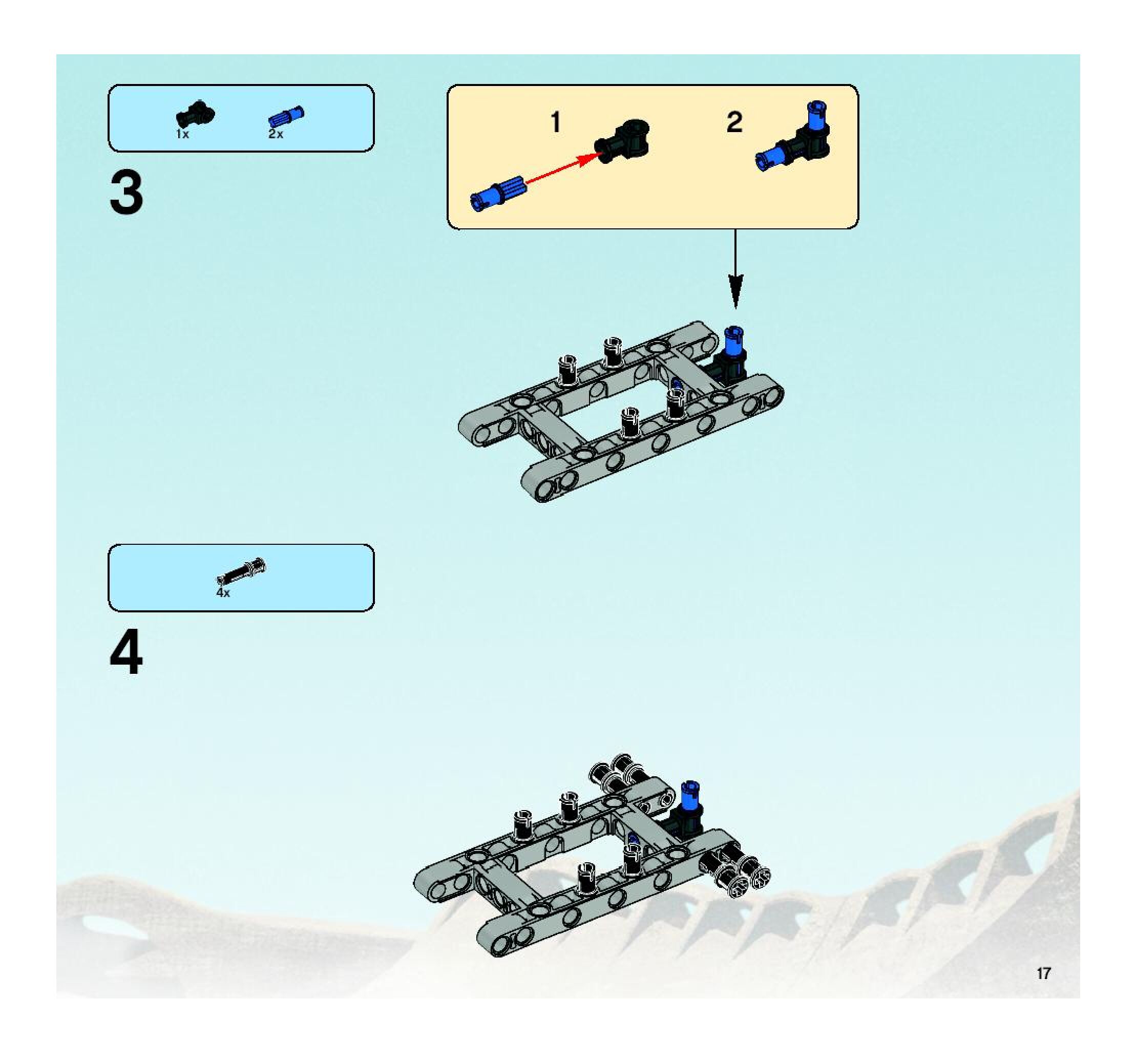 1x 2x

3

1

2

4x

4

17