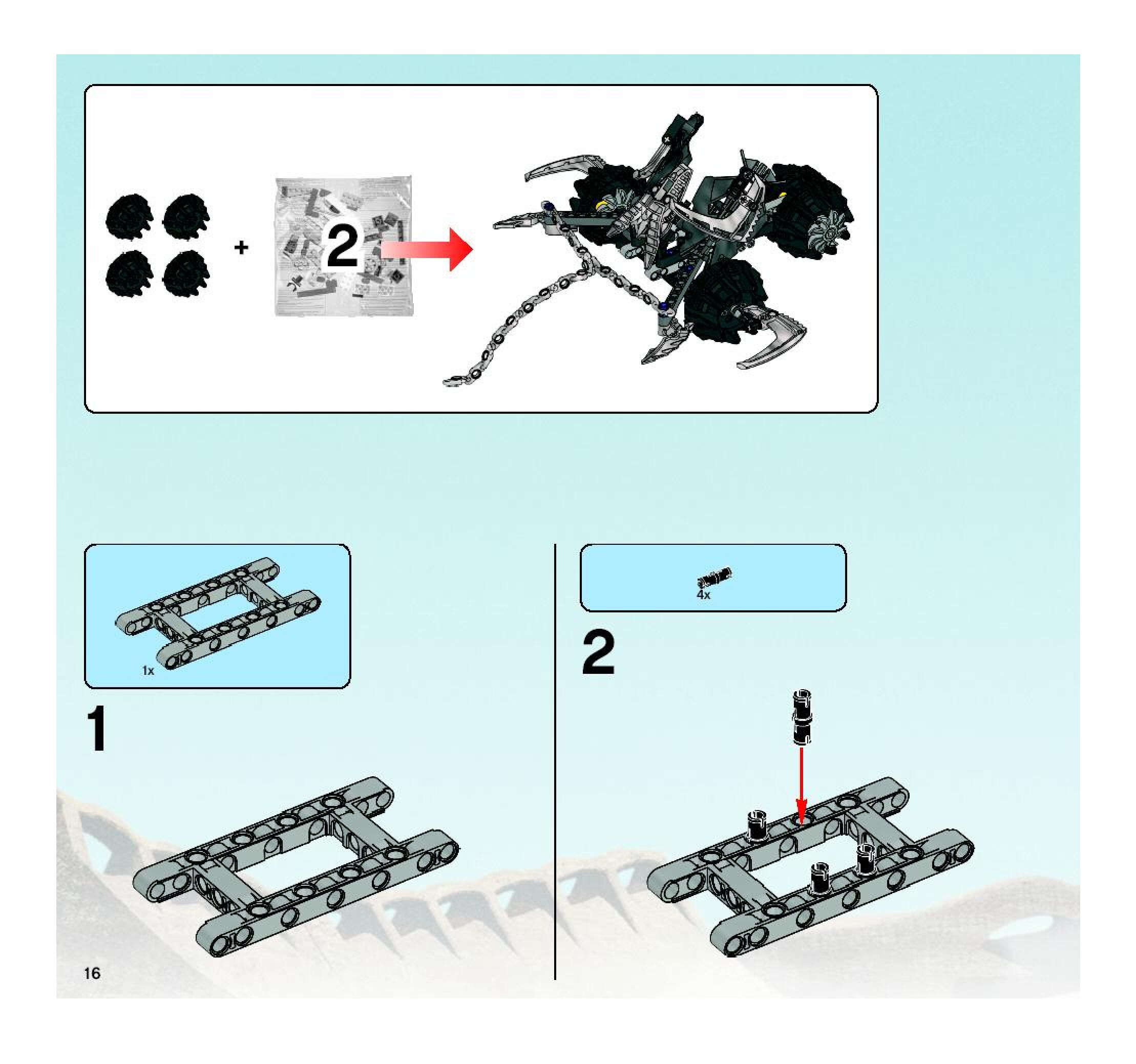 +

2

1x

1

4x

2

16